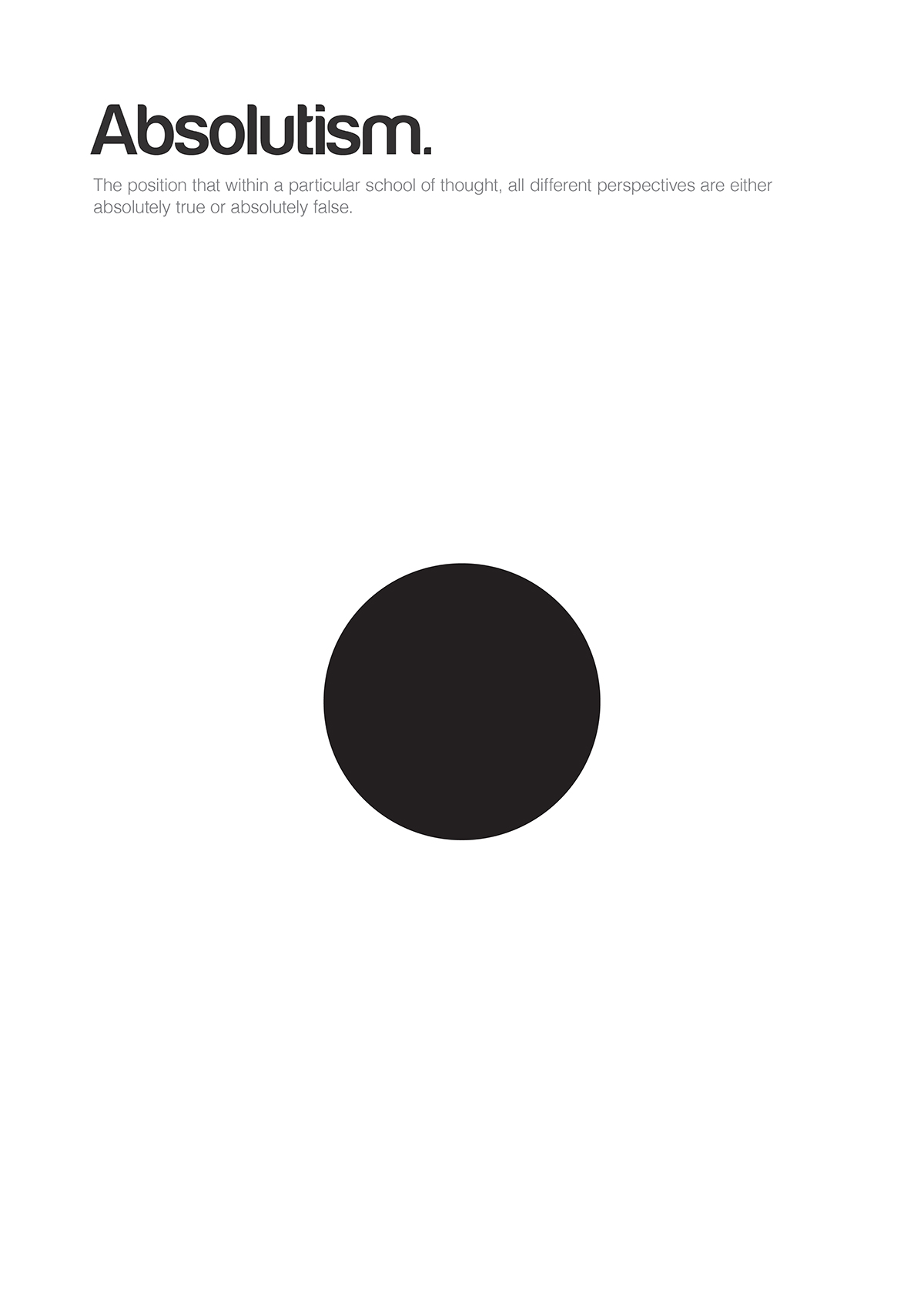 Absolutism.

The position that within a particular school of thought, all different perspectives are either absolutely true or absolutely false.