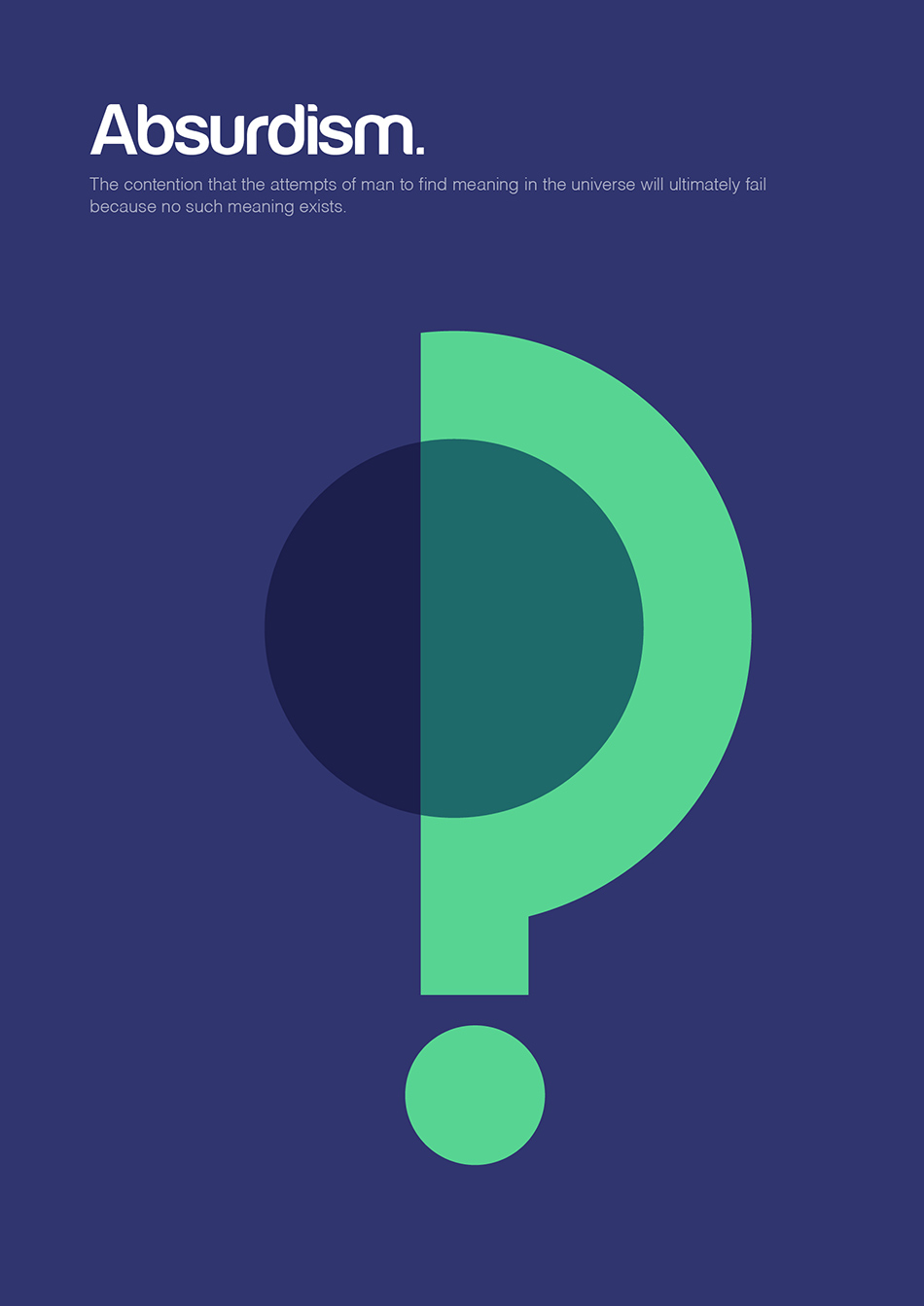 Absurdism.

The contention that the attempts of man to find meaning in the universe will ultimately fail because no such meaning exists.