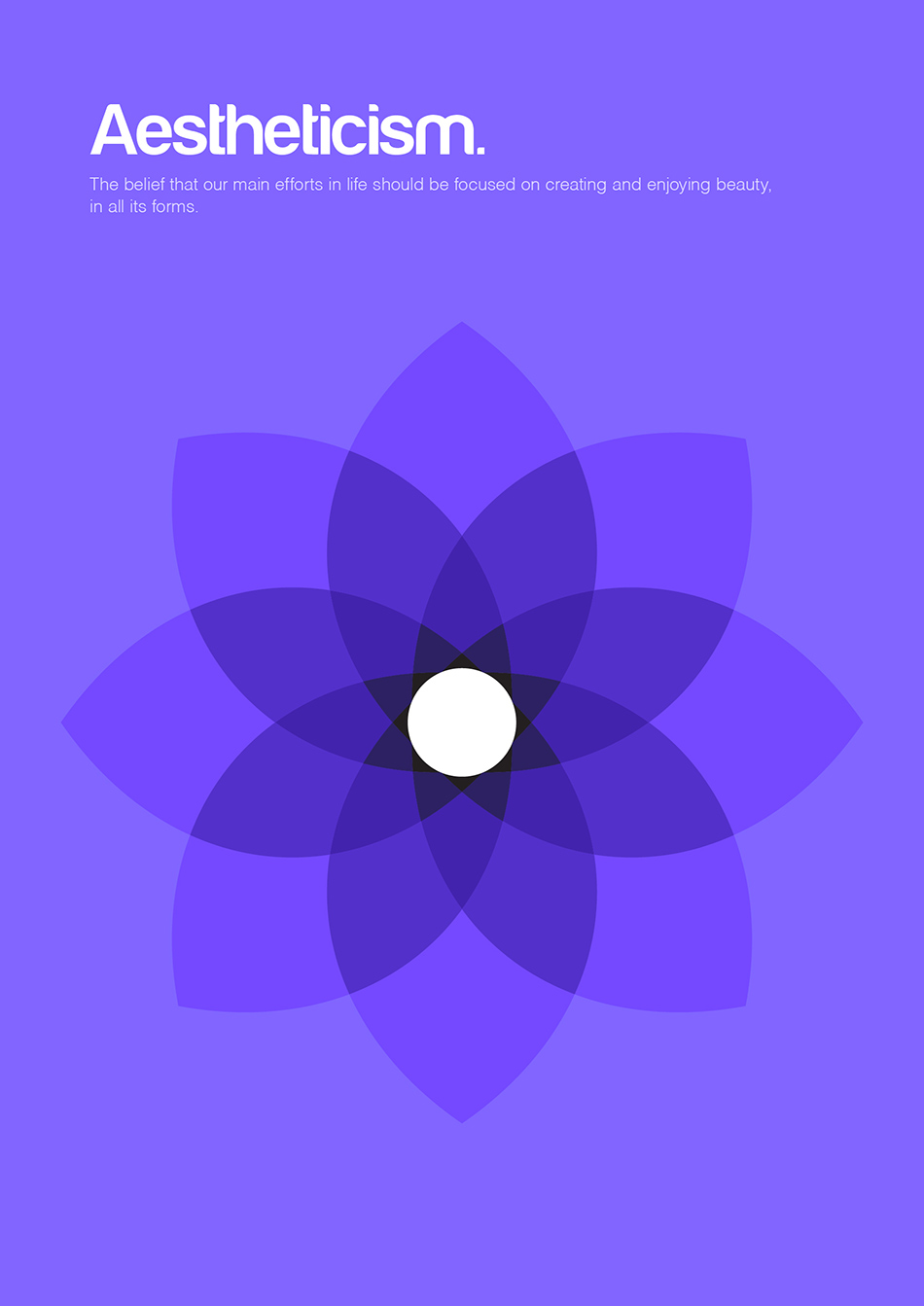 Aestheticism.

The belief that our main efforts in life should be focused on creating and enjoying beauty, in all its forms.