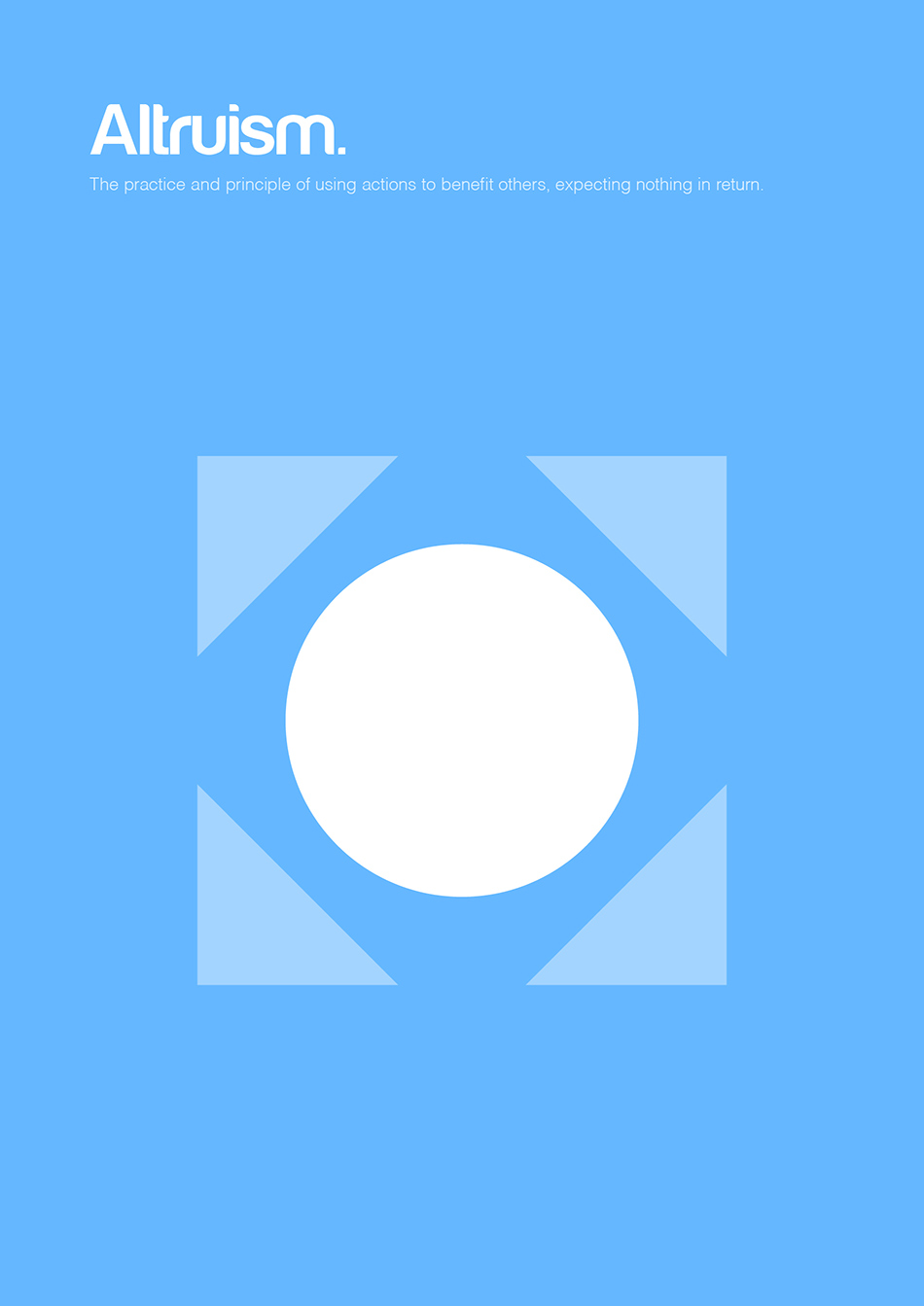 Altruism.

The practice and principle of using actions to benefit others, expecting nothing in return.