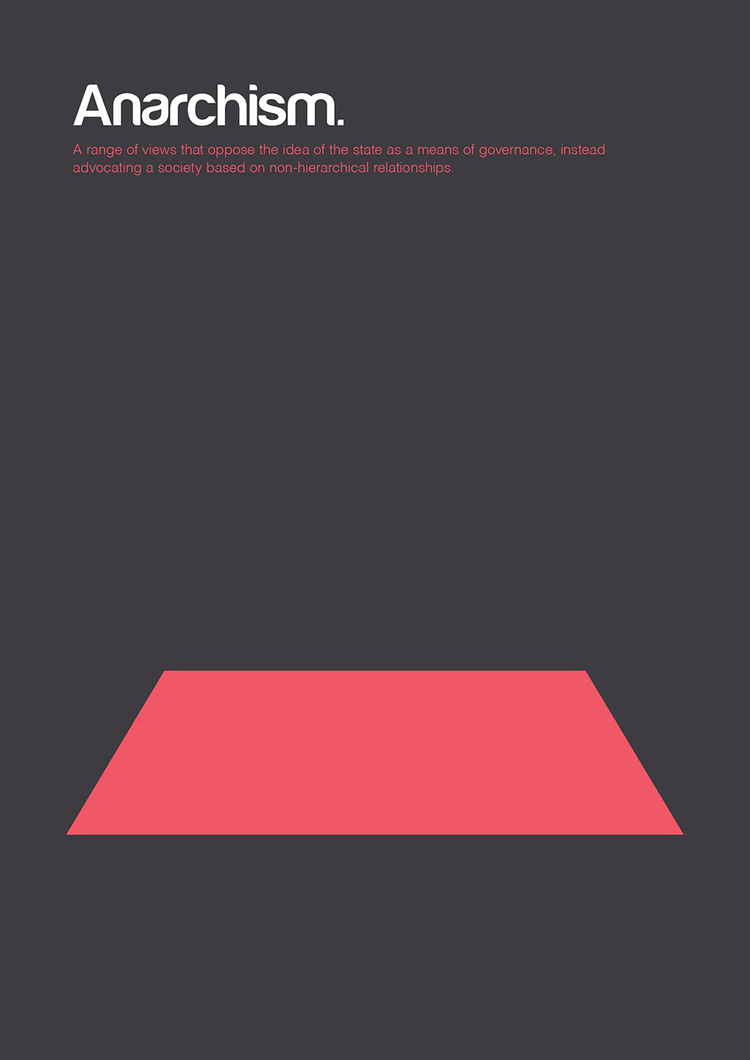 Anarchism.

A range of views that oppose the idea of the state as a means of governance, instead advocating a society based on non-hierarchical relationships.