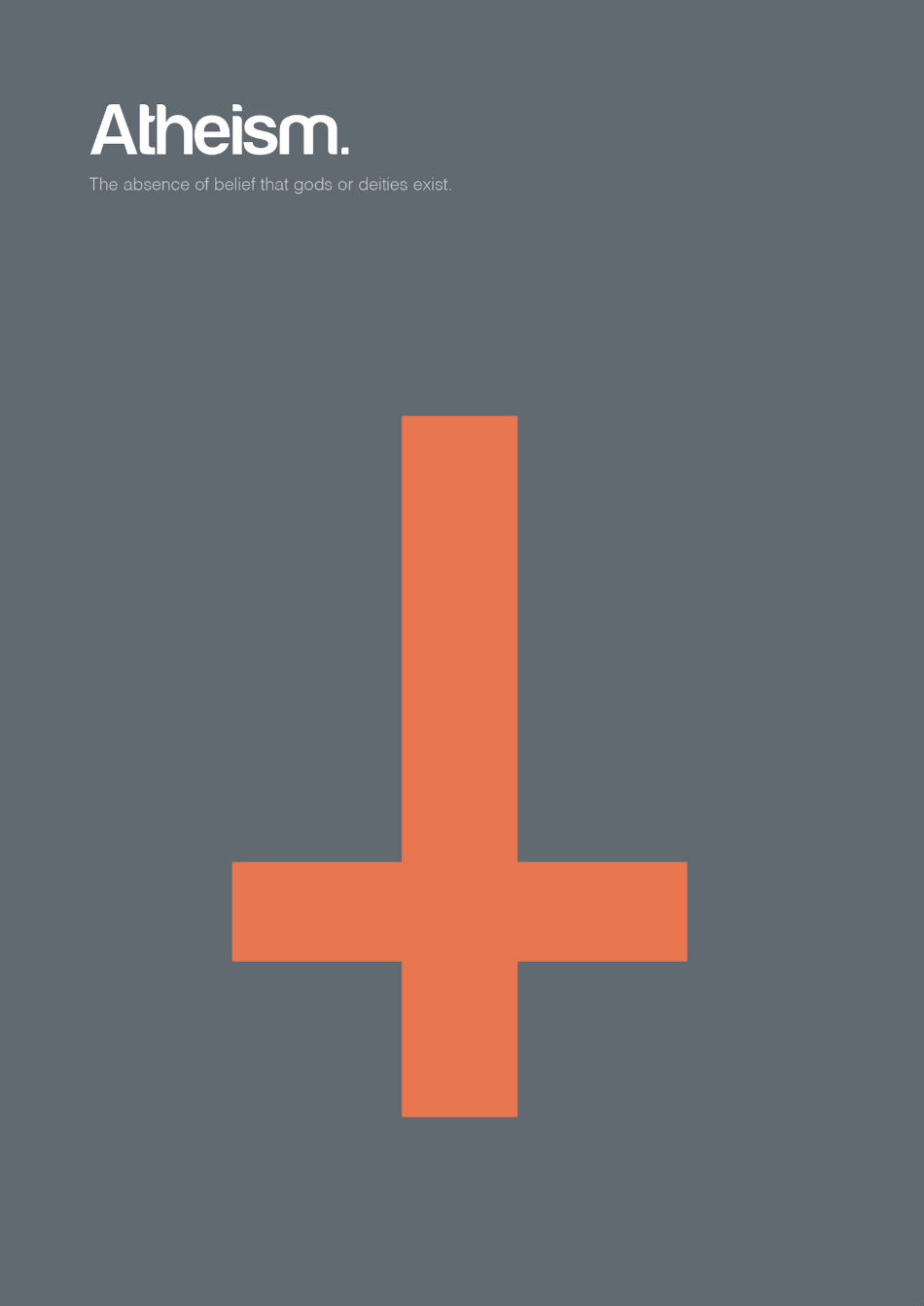 Atheism.

The absence of belief that gods or deities exist.