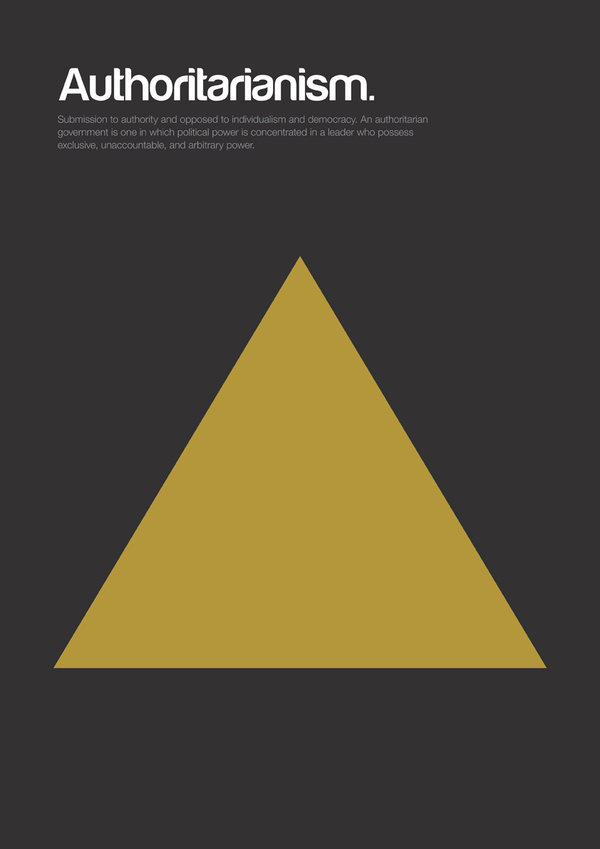 Authoritarianism.

Submission to authority and opposed to individualism and democracy. An authoritarian government is one in which political power is concentrated in a leader who possess exclusive, unaccountable, and arbitrary power.