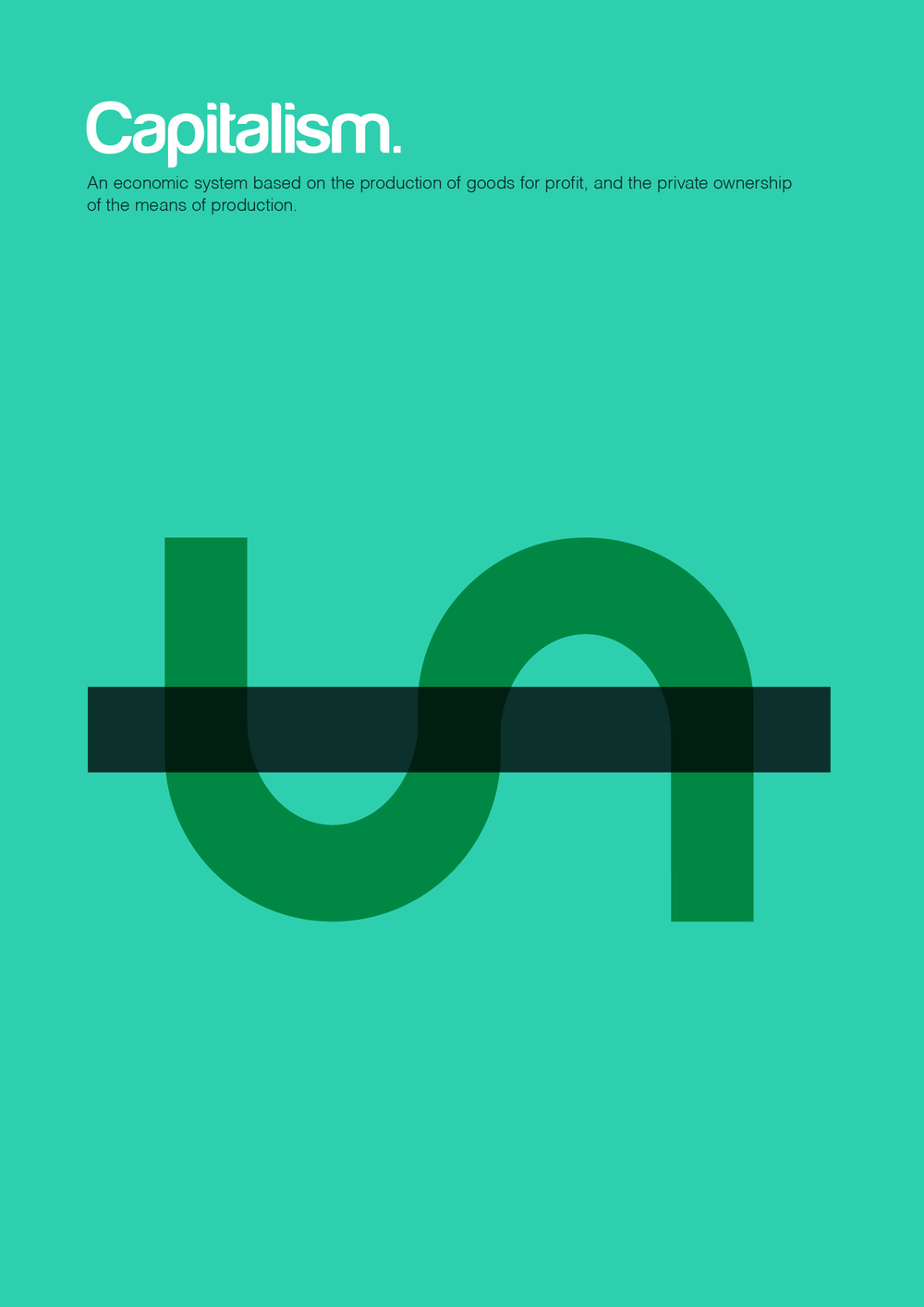 Capitalism.

An economic system based on the production of goods for profit, and the private ownership of the means of production.