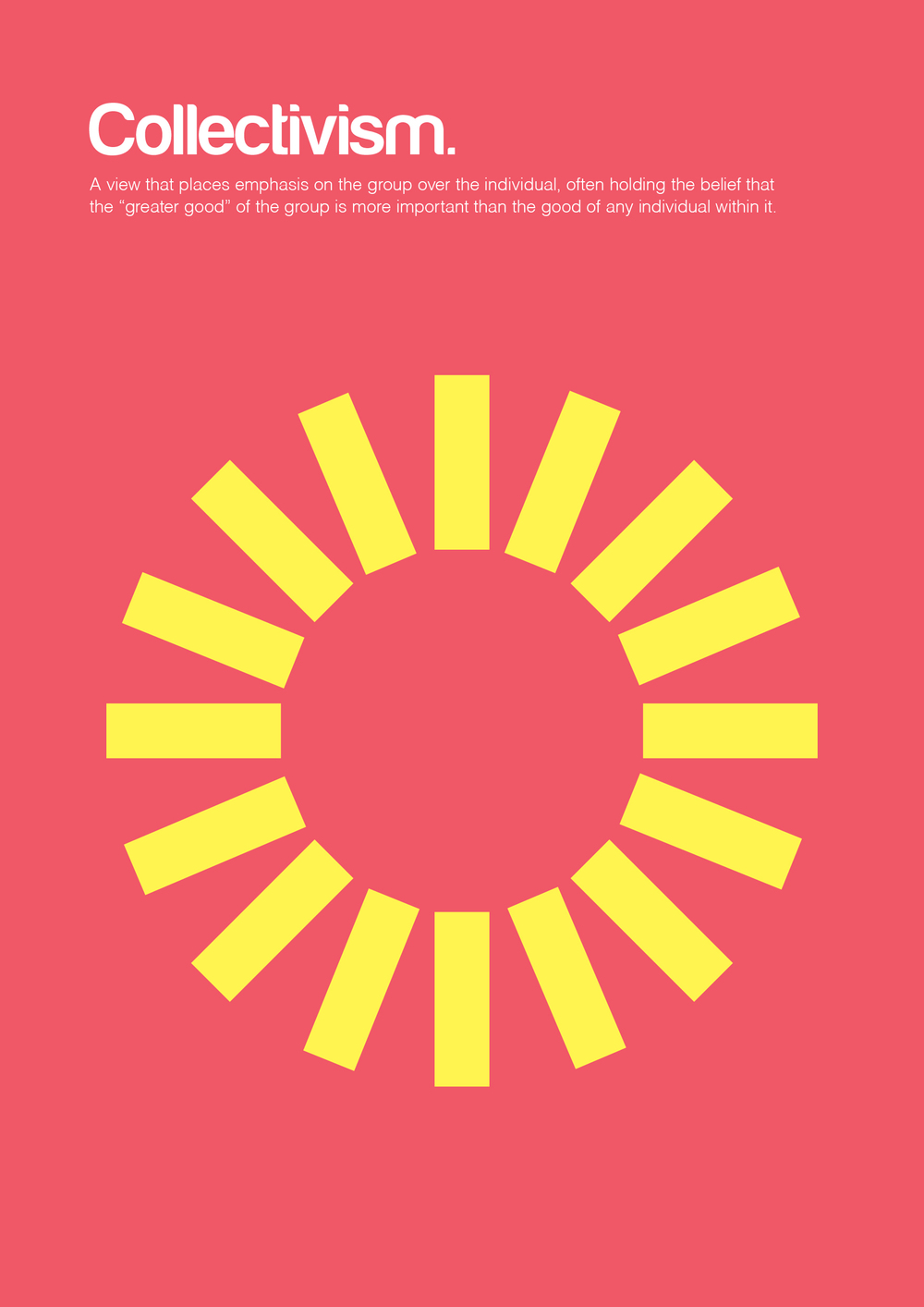 Collectivism.

A view that places emphasis on the group over the individual, often holding the belief that the “greater good” of the group is more important than the good of any individual within it.