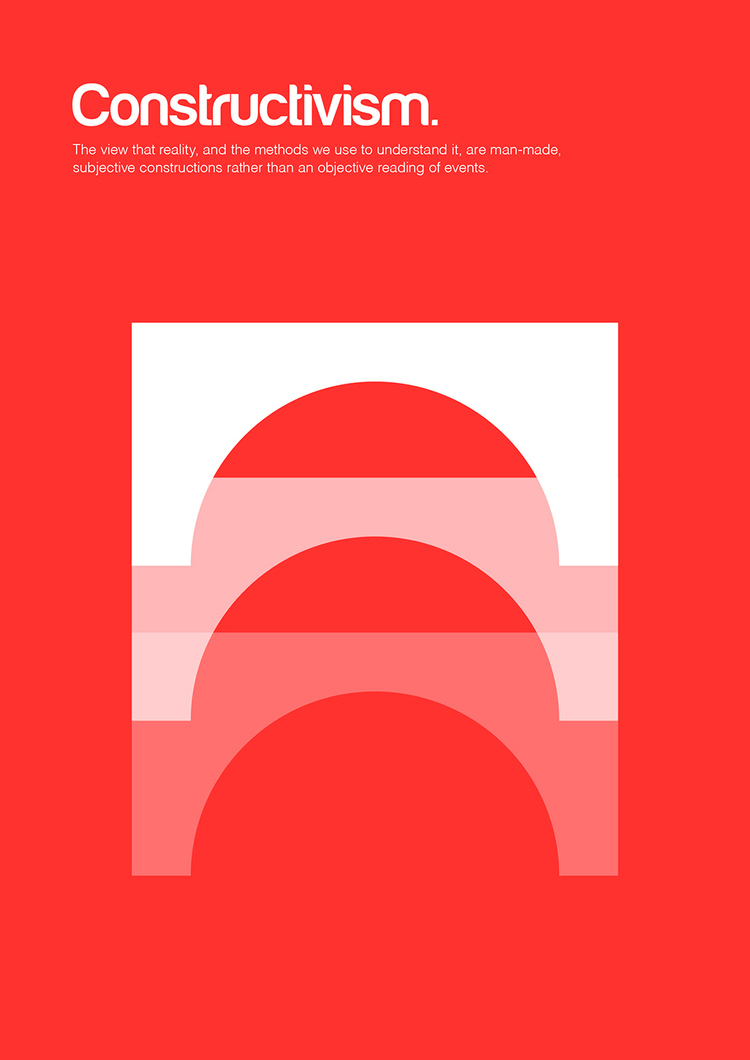 Constructivism.

The view that reality, and the methods we use to understand it, are man-made, subjective constructions rather than an objective reading of events.