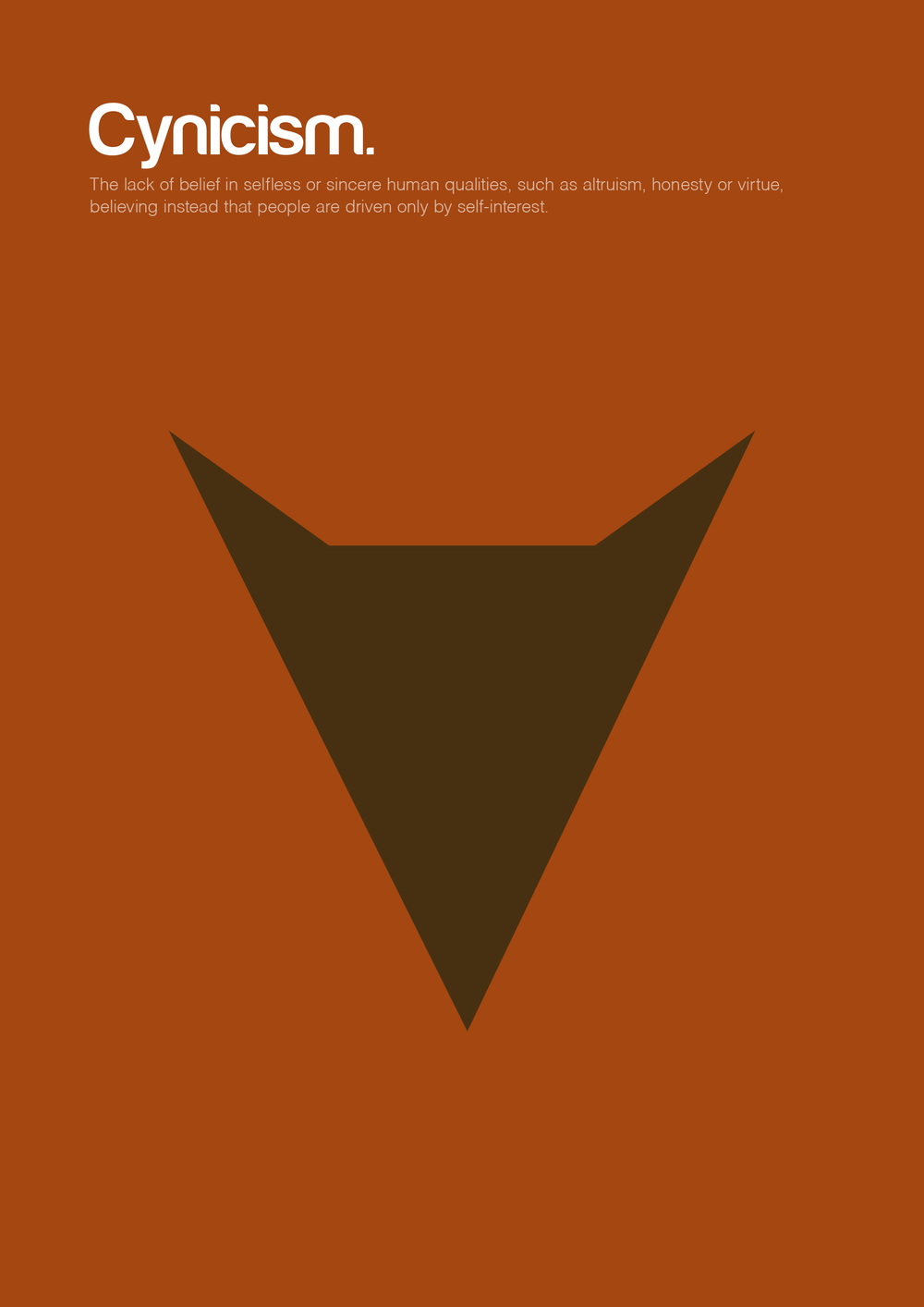 Cynicism.

The lack of belief in selfless or sincere human qualities, such as altruism, honesty or virtue, believing instead that people are driven only by self-interest.