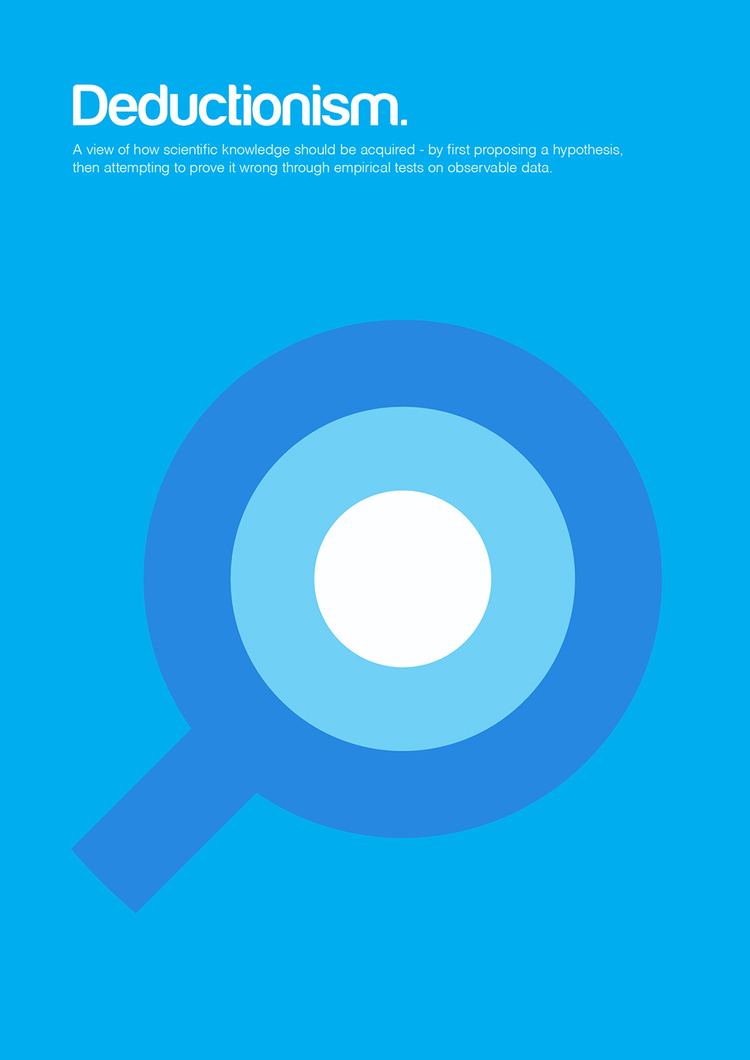 Deductionism.

A view of how scientific knowledge should be acquired - by first proposing a hypothesis, then attempting to prove it wrong through empirical tests on observable data.