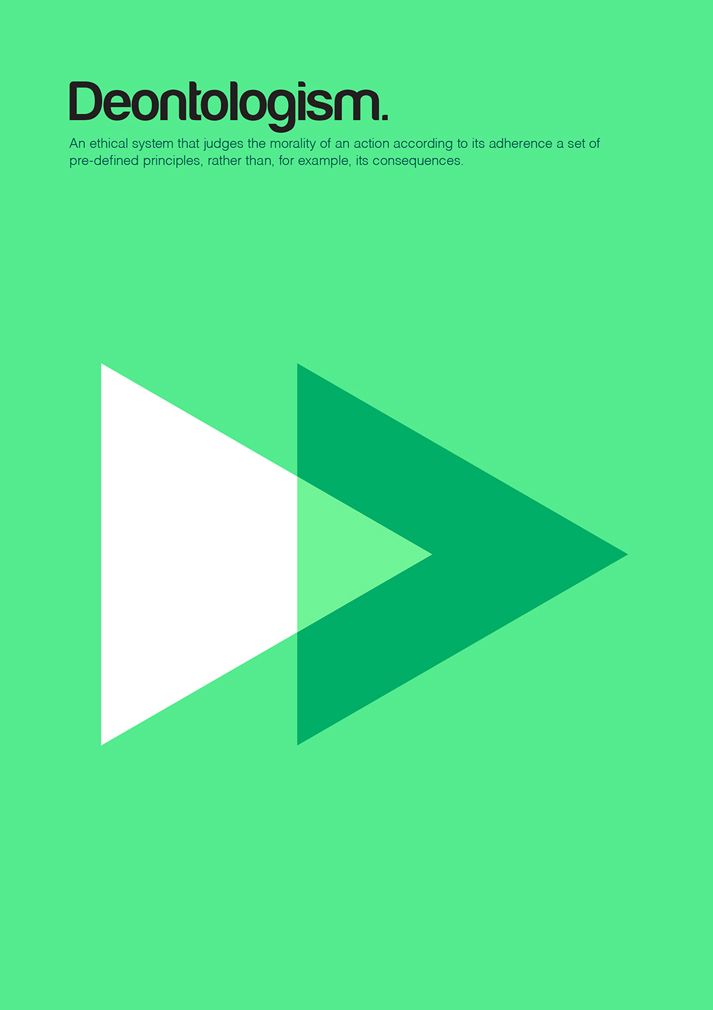 Deontologism.

An ethical system that judges the morality of an action according to its adherence a set of pre-defined principles, rather than, for example, its consequences.