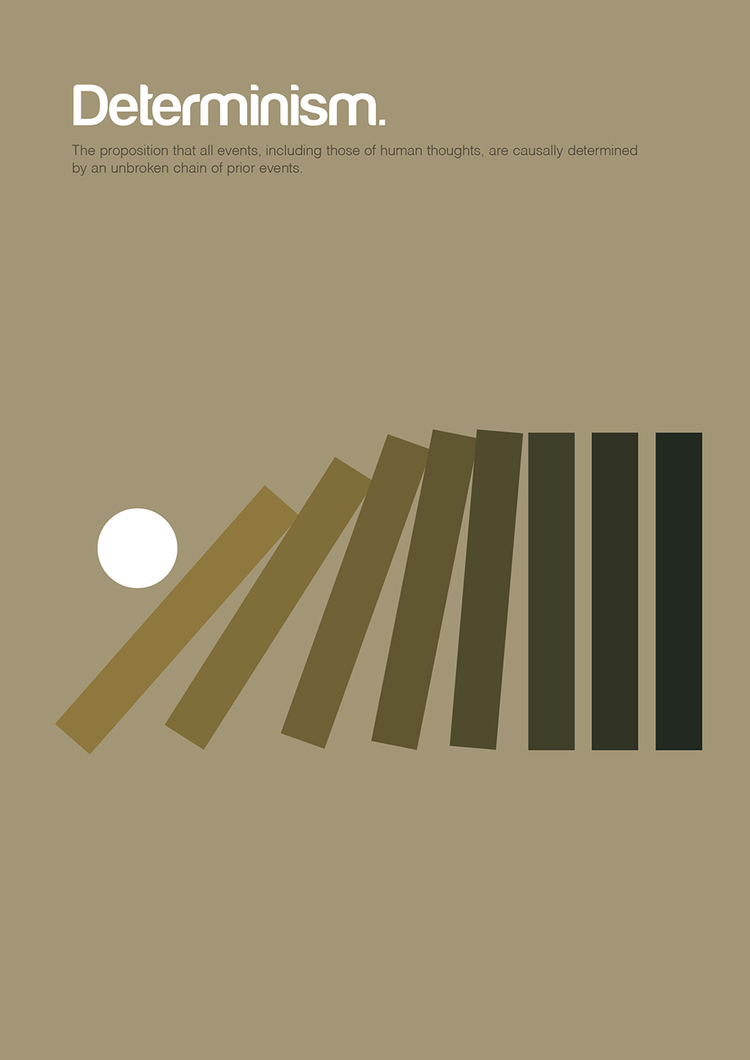 Determinism.

The proposition that all events, including those of human thoughts, are causally determined by an unbroken chain of prior events.