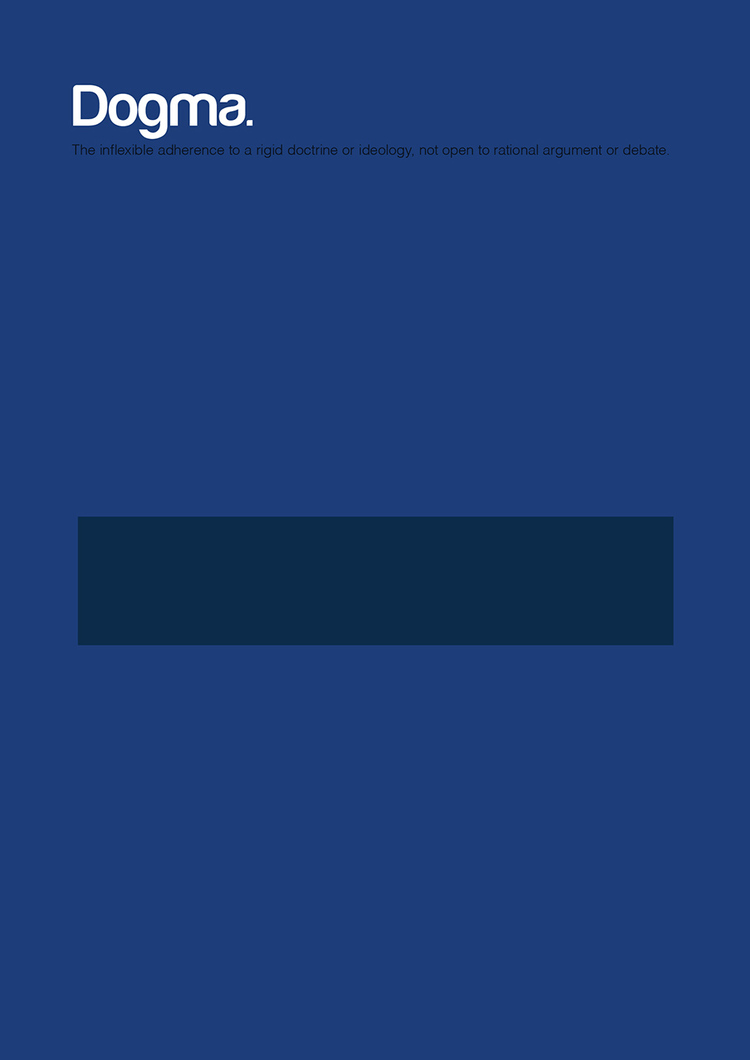 Dogma.
The inflexible adherence to a rigid doctrine or ideology, not open to rational argument or debate.