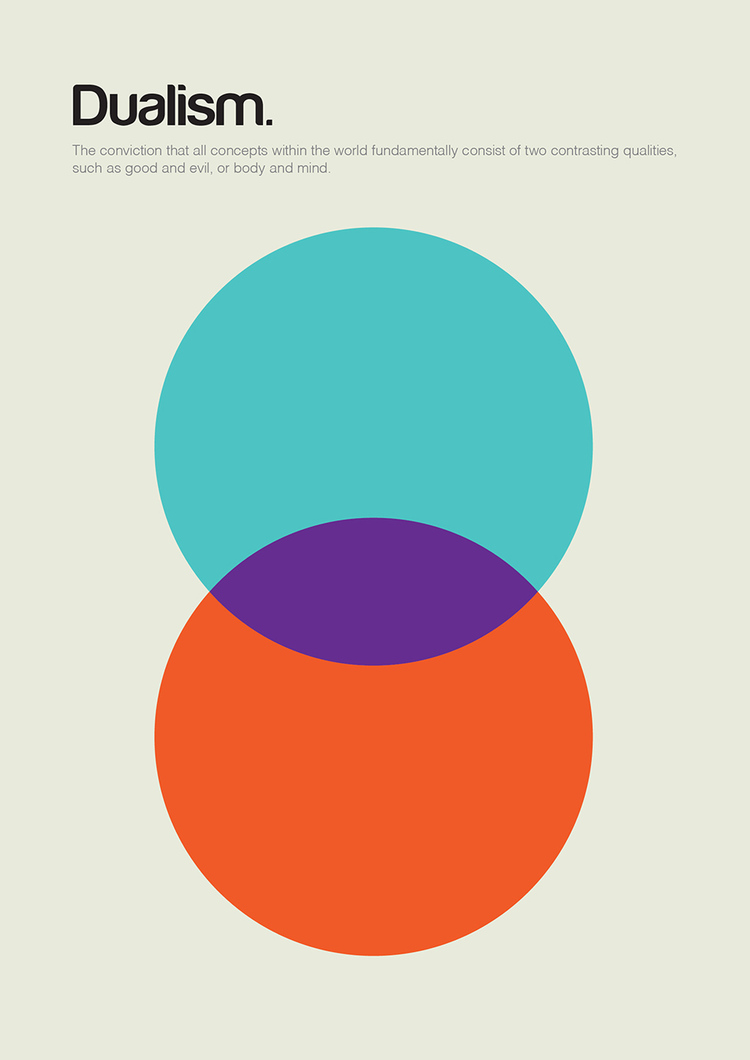 Dualism.

The conviction that all concepts within the world fundamentally consist of two contrasting qualities, such as good and evil, or body and mind.