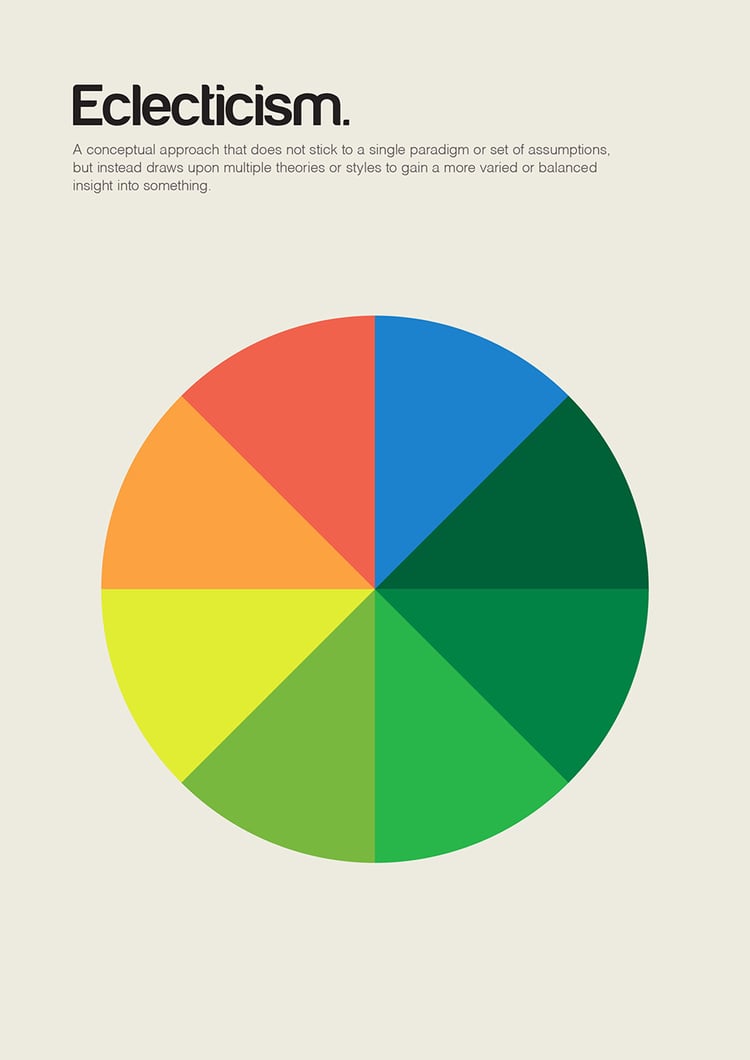 Eclecticism.

A conceptual approach that does not stick to a single paradigm or set of assumptions, but instead draws upon multiple theories or styles to gain a more varied or balanced insight into something.