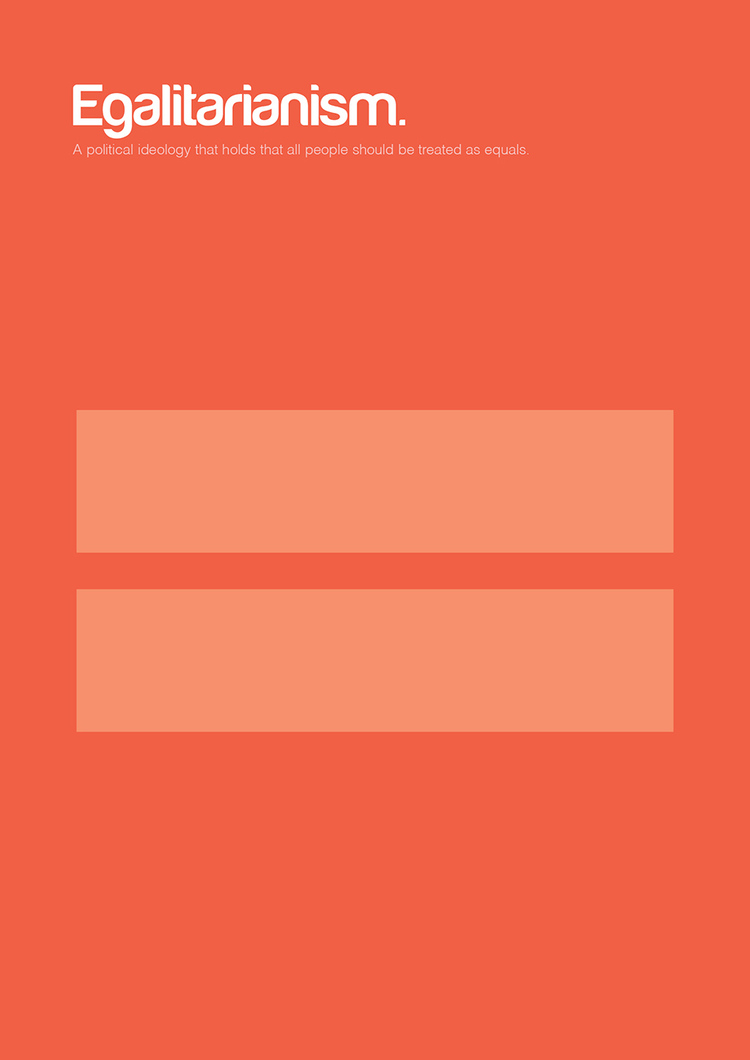 Egalitarianism.

A political ideology that holds that all people should be treated as equals.