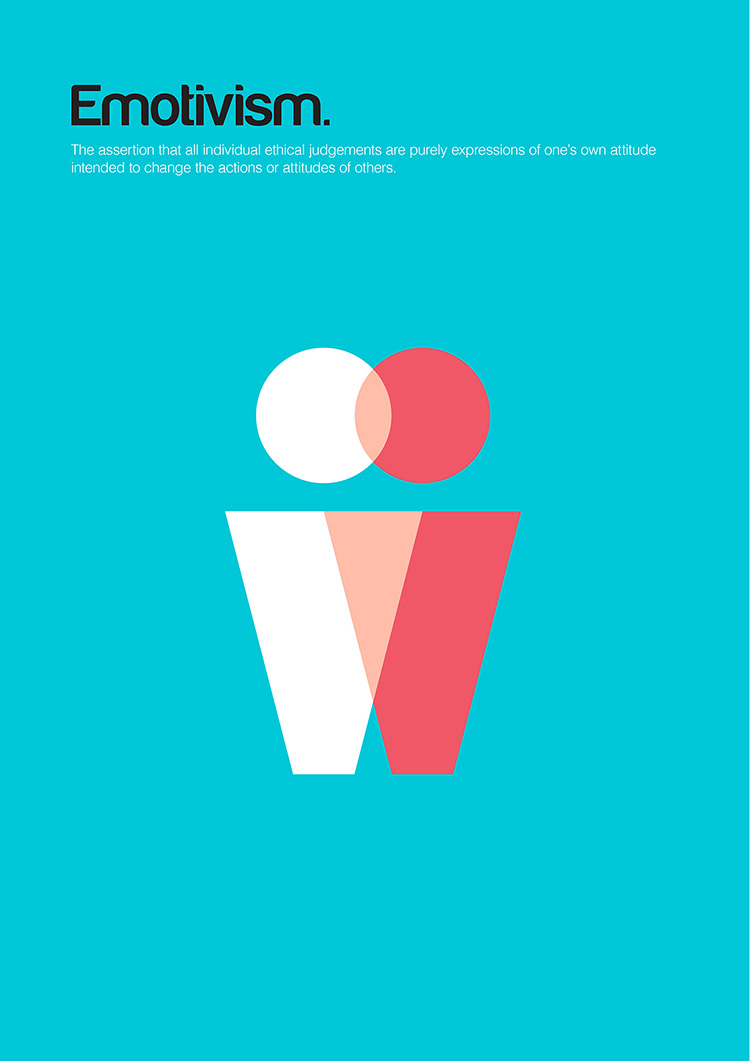 Emotivism.

The assertion that all individual ethical judgements are purely expressions of one's own attitude intended to change the actions or attitudes of others.