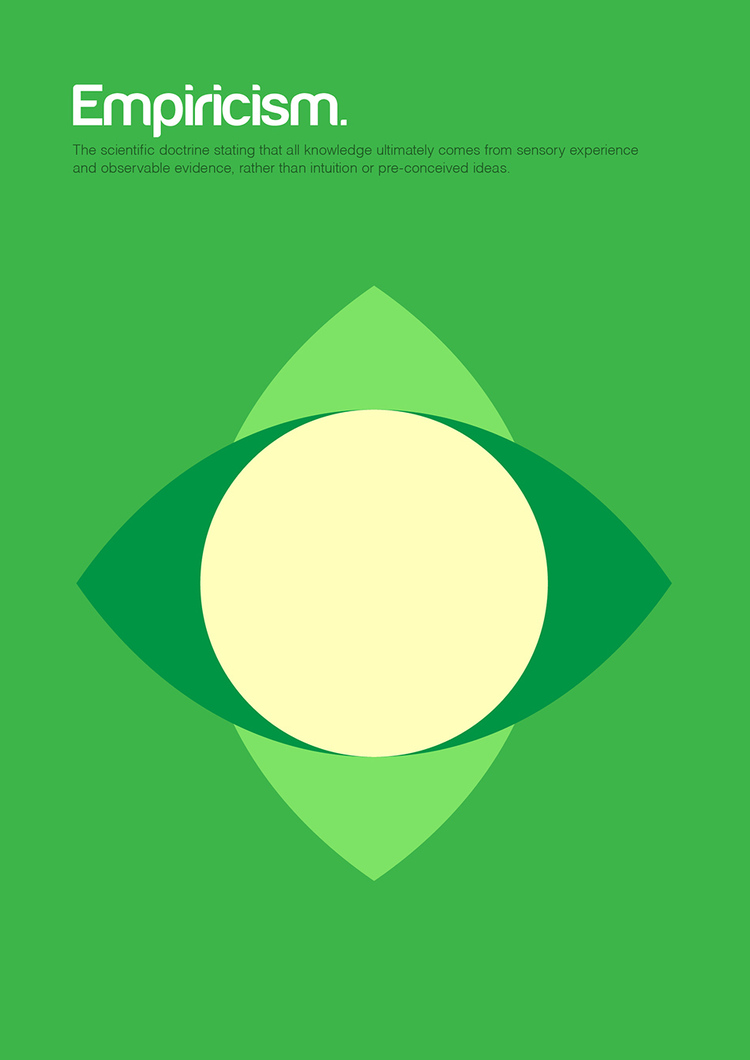 Empiricism.

The scientific doctrine stating that all knowledge ultimately comes from sensory experience and observable evidence, rather than intuition or pre-conceived ideas.