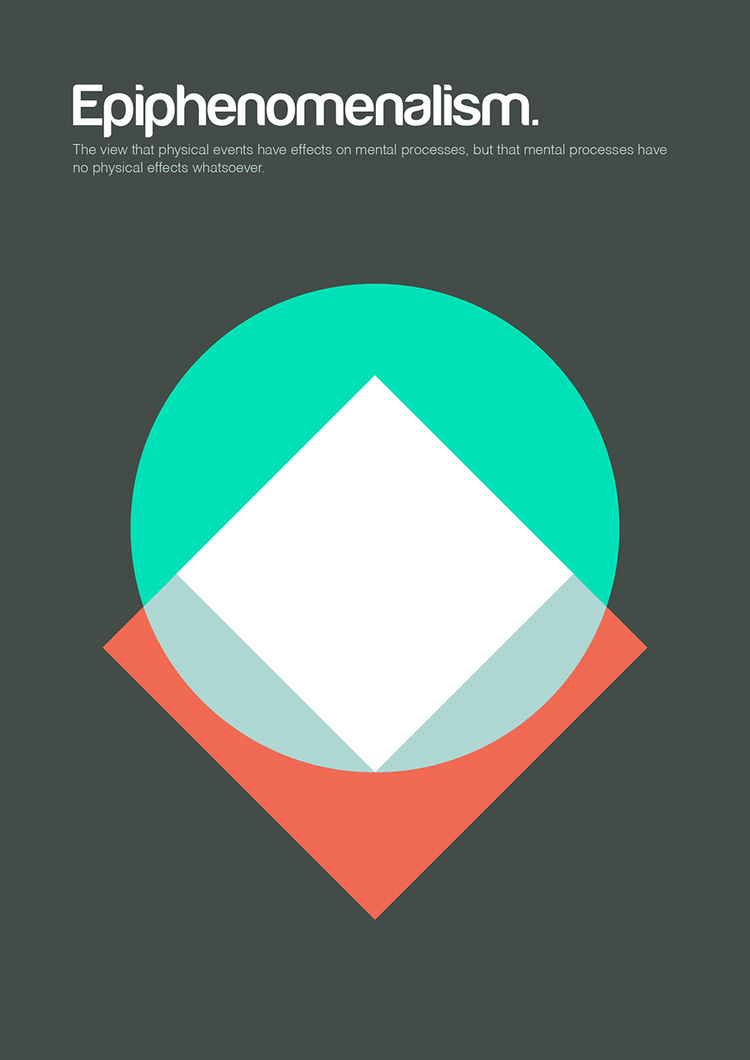 Epiphenomenalism.

The view that physical events have effects on mental processes, but that mental processes have no physical effects whatsoever.