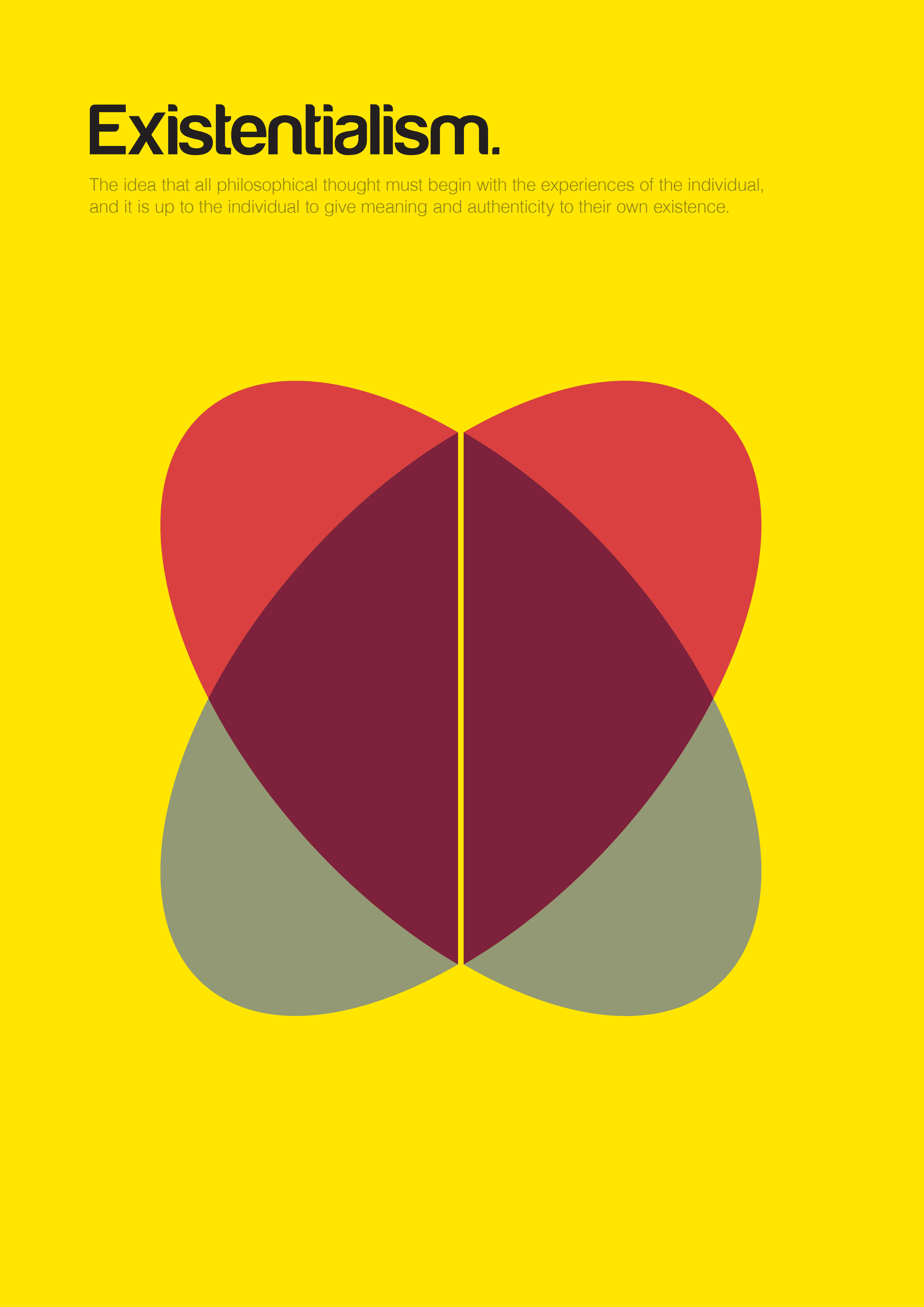 Existentialism.

The idea that all philosophical thought must begin with the experiences of the individual, and it is up to the individual to give meaning and authenticity to their own existence.