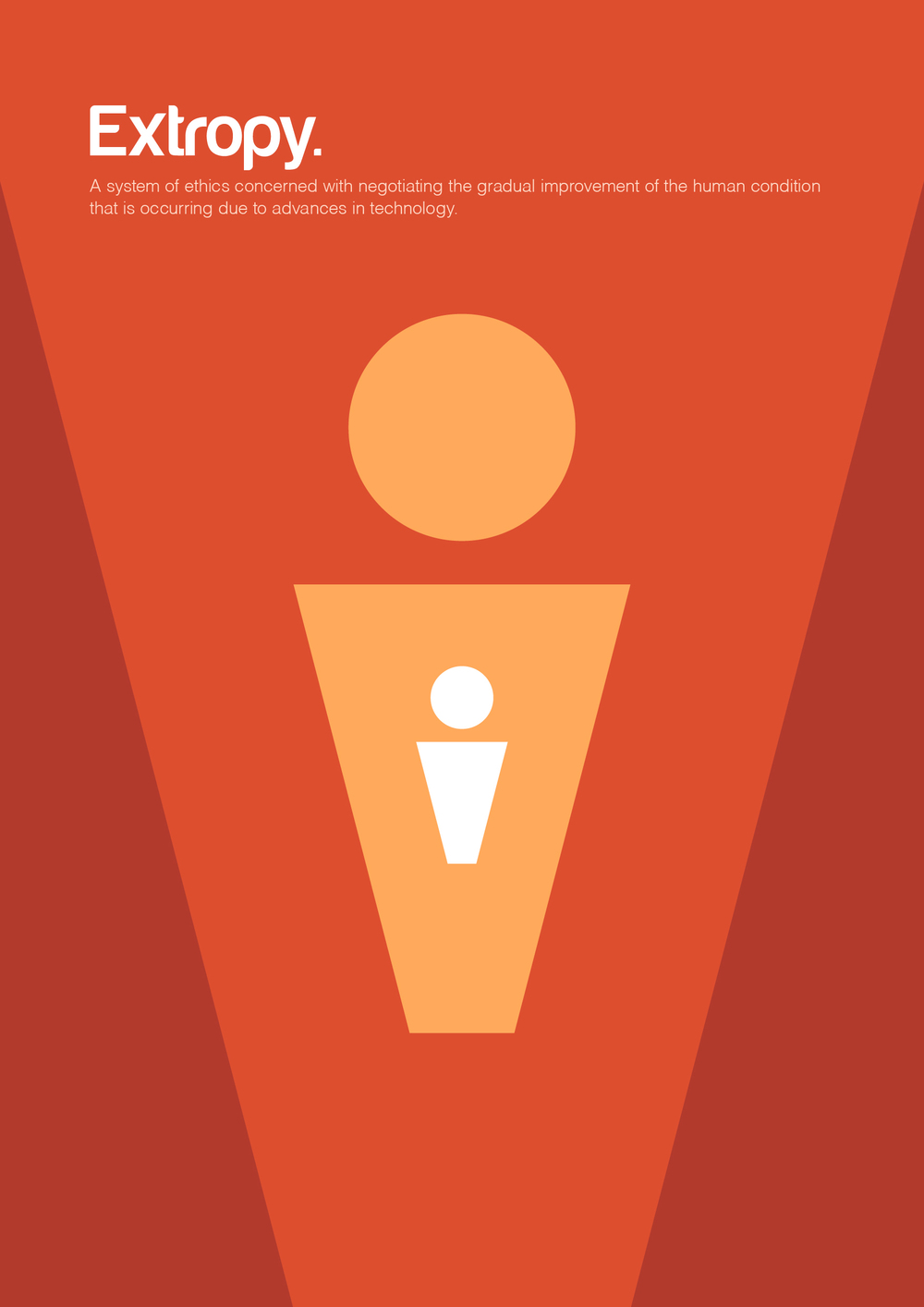 Extropy.

A system of ethics concerned with negotiating the gradual improvement of the human condition that is occurring due to advances in technology.