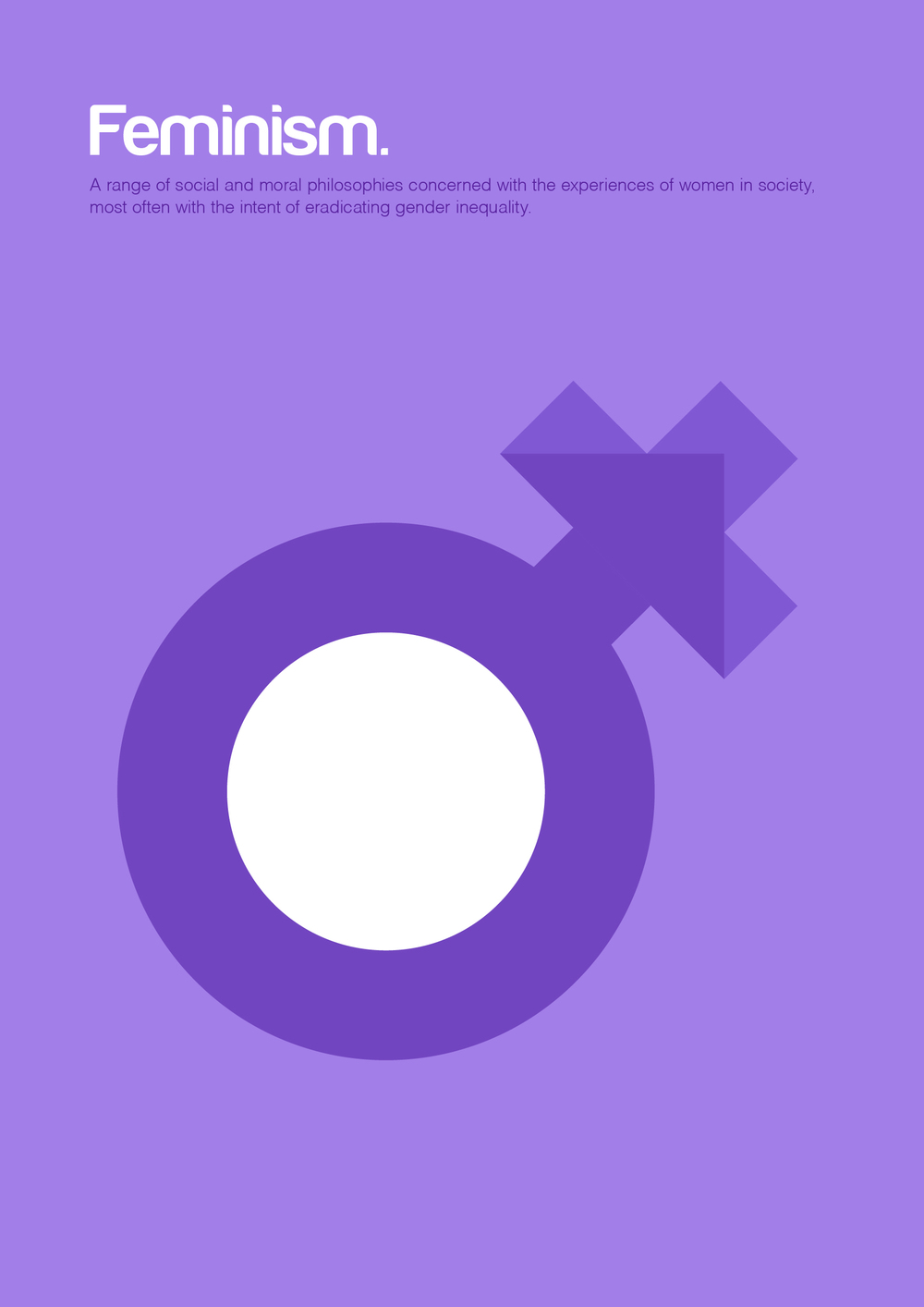 Feminism.

A range of social and moral philosophies concerned with the experiences of women in society, most often with the intent of eradicating gender inequality.