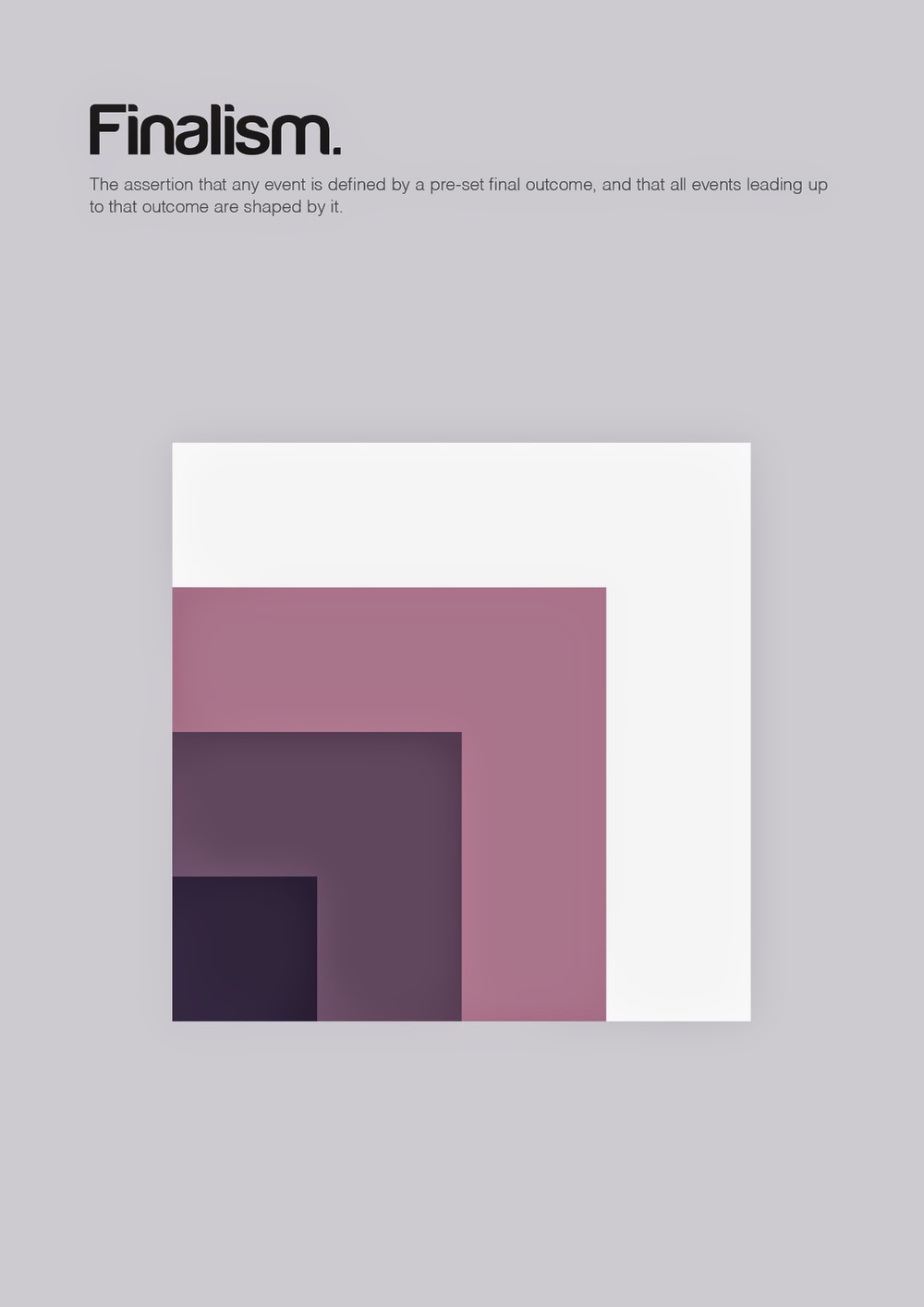 Finalism.

The assertion that any event is defined by a pre-set final outcome, and that all events leading up to that outcome are shaped by it.