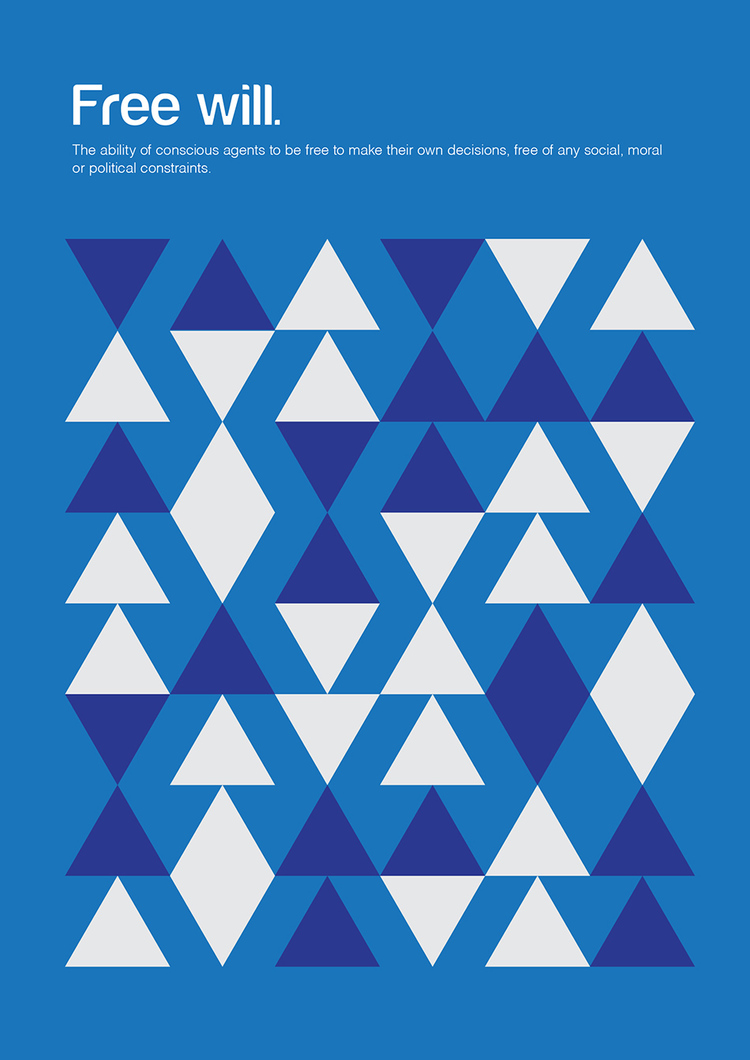 Free will.

The ability of conscious agents to be free to make their own decisions, free of any social, moral or political constraints.