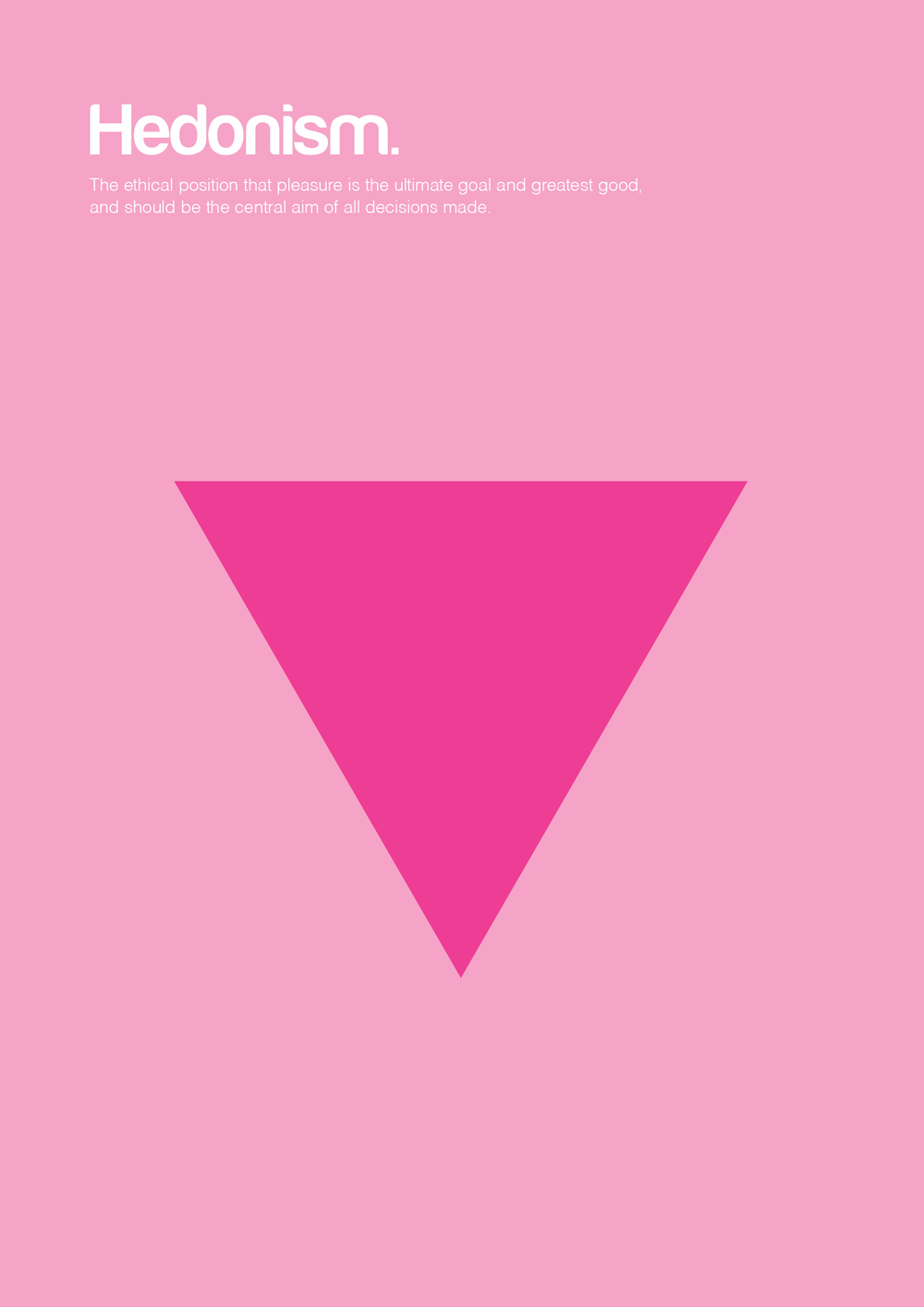 Hedonism.

The ethical position that pleasure is the ultimate goal and greatest good, and should be the central aim of all decisions made.