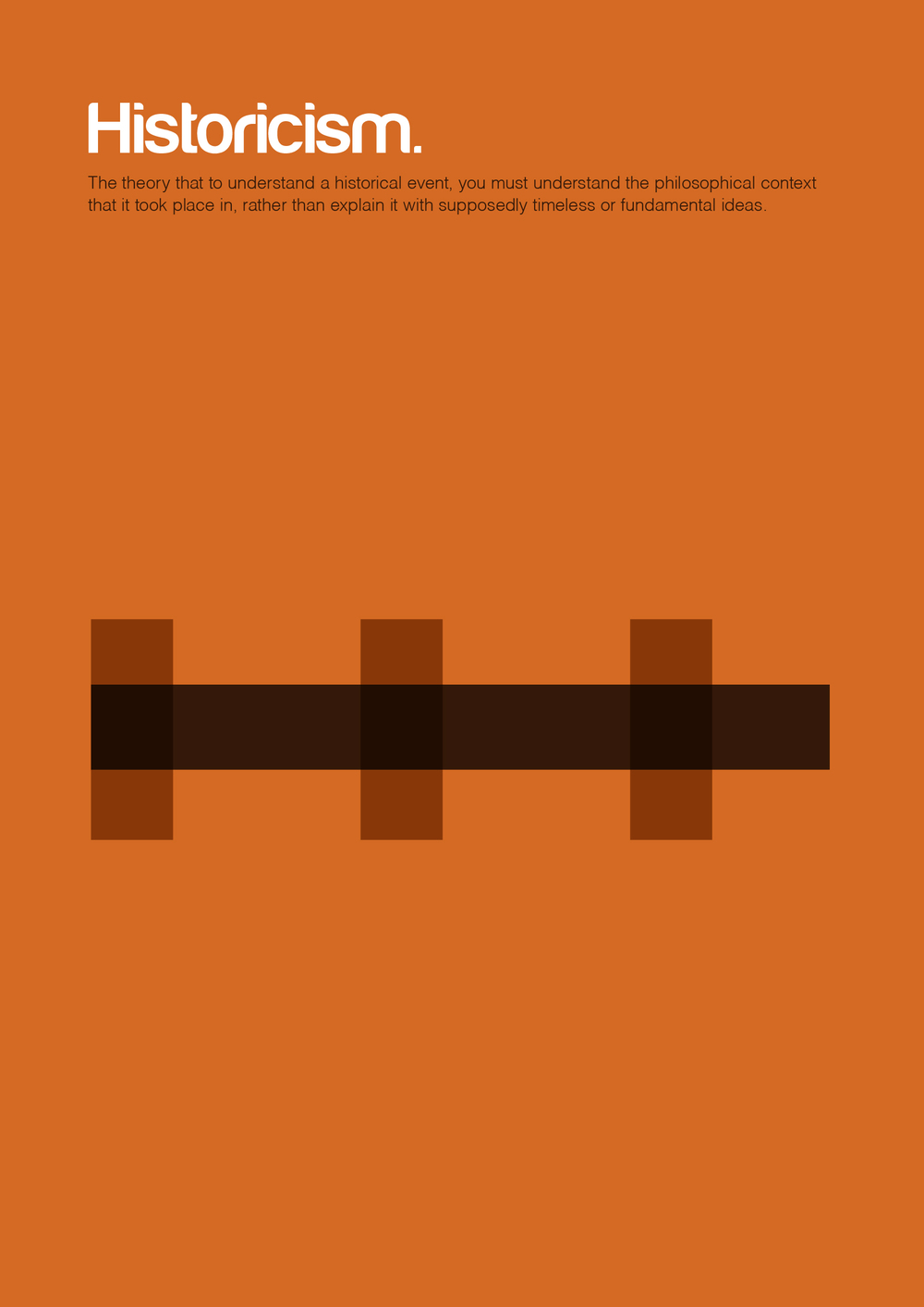 Historicism.

The theory that to understand a historical event, you must understand the philosophical context that it took place in, rather than explain it with supposedly timeless or fundamental ideas.