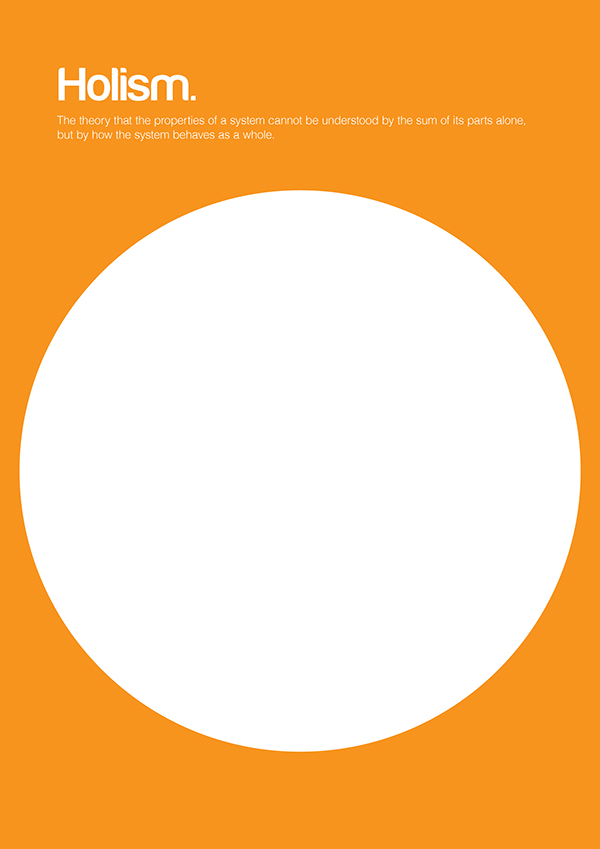 Holism.

The theory that the properties of a system cannot be understood by the sum of its parts alone, but by how the system behaves as a whole.