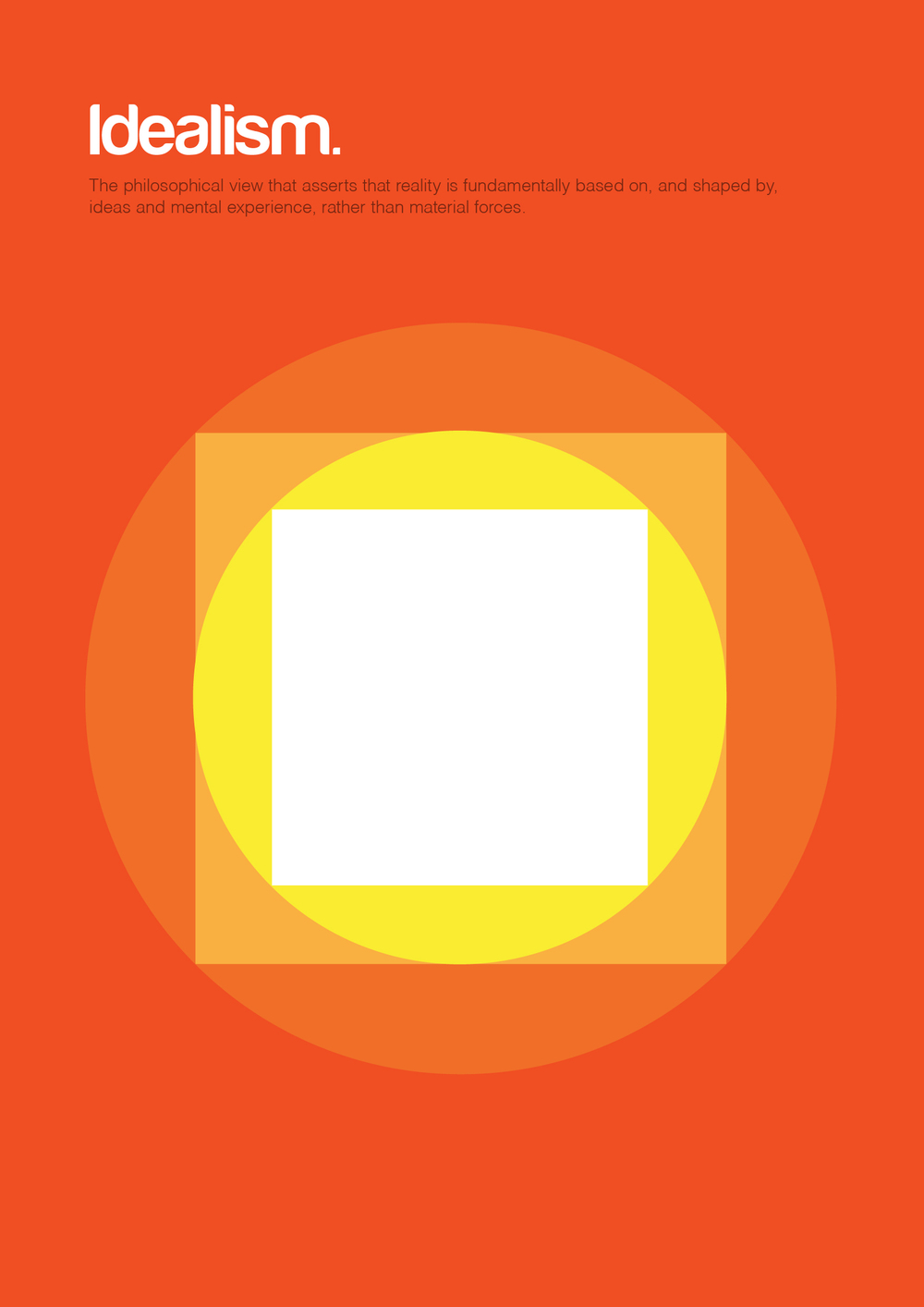 Idealism.

The philosophical view that asserts that reality is fundamentally based on, and shaped by, ideas and mental experience, rather than material forces.