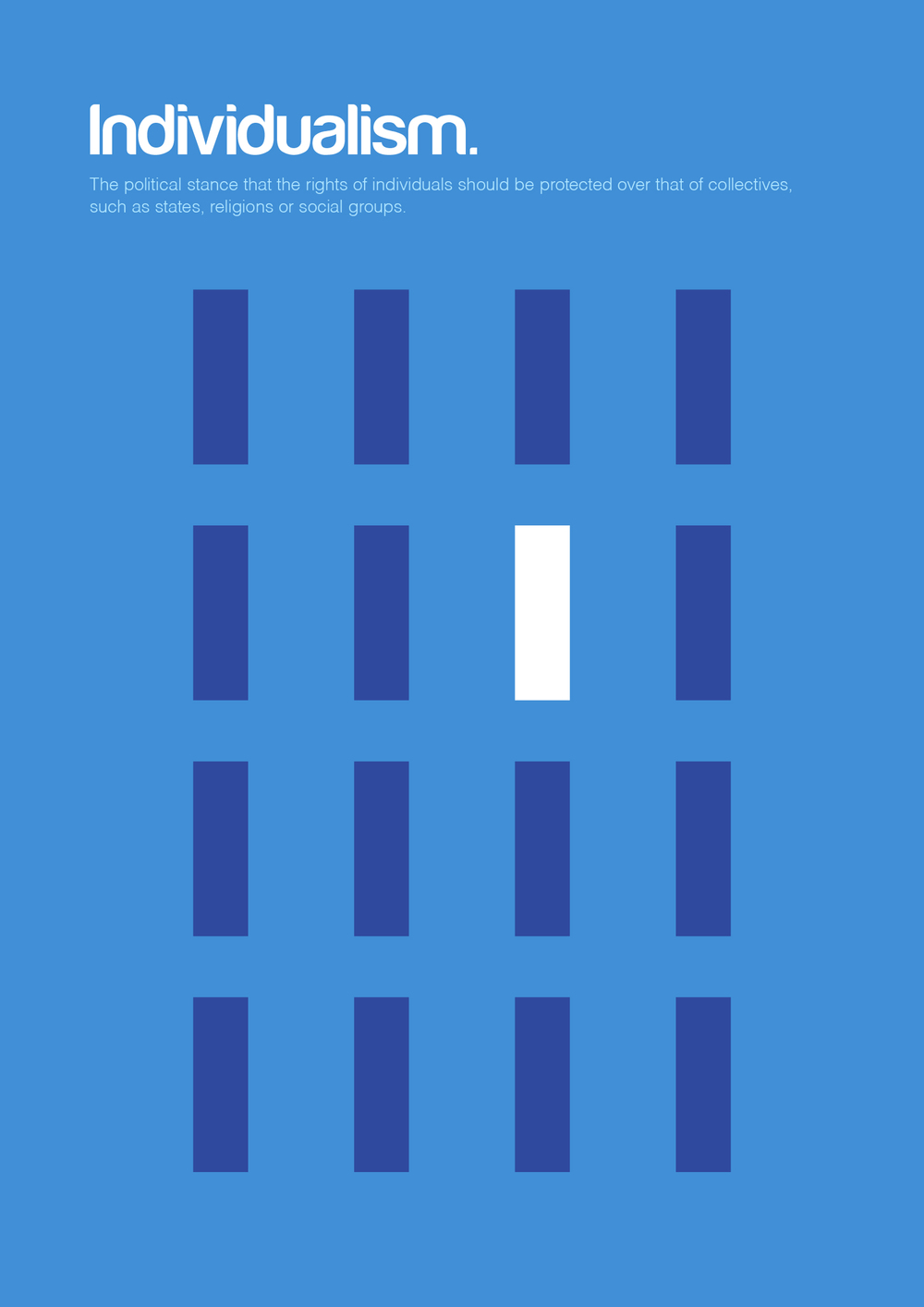 Individualism.

The political stance that the rights of individuals should be protected over that of collectives, such as states, religions or social groups.