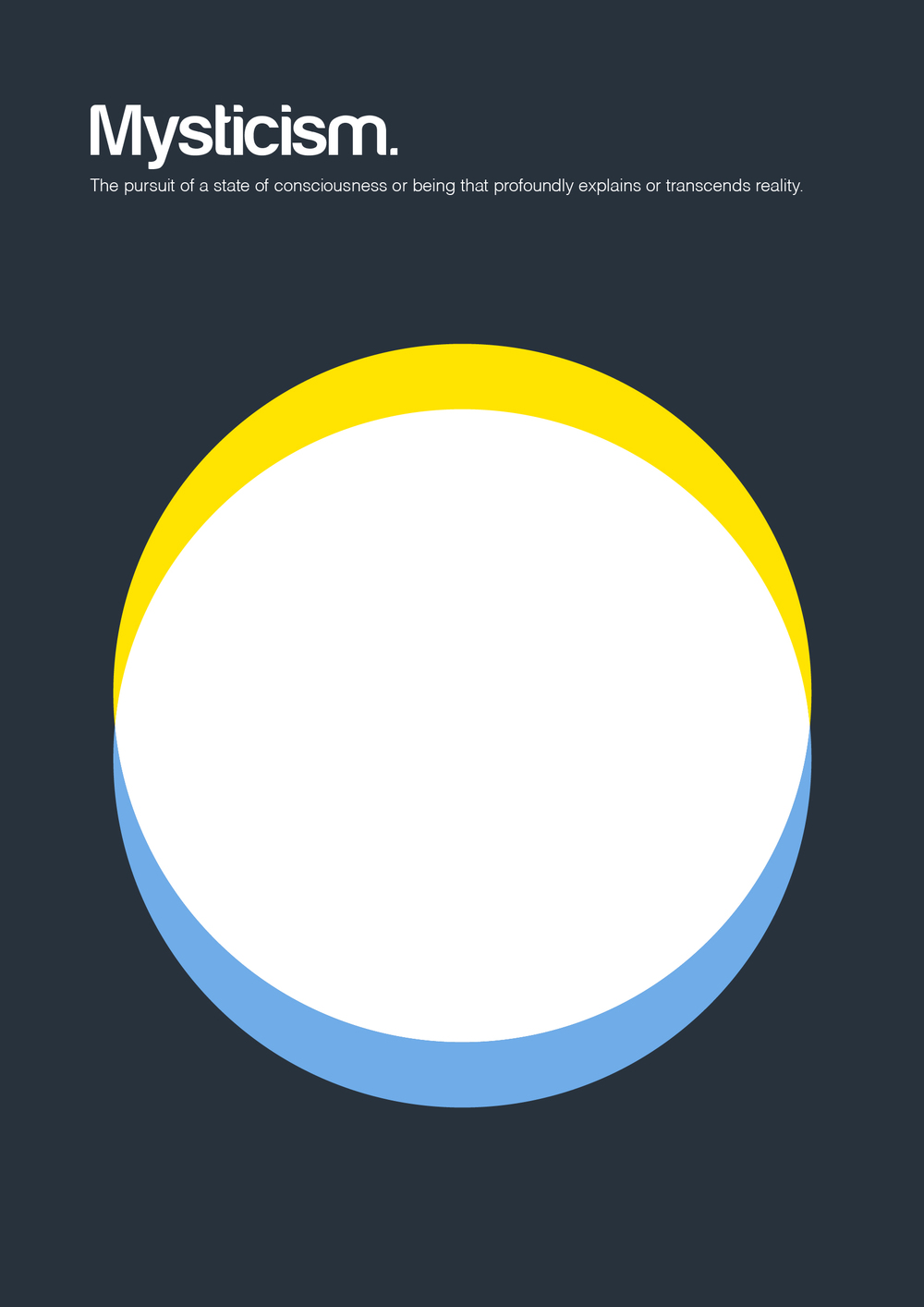 Mysticism.

The pursuit of a state of consciousness or being that profoundly explains or transcends reality.