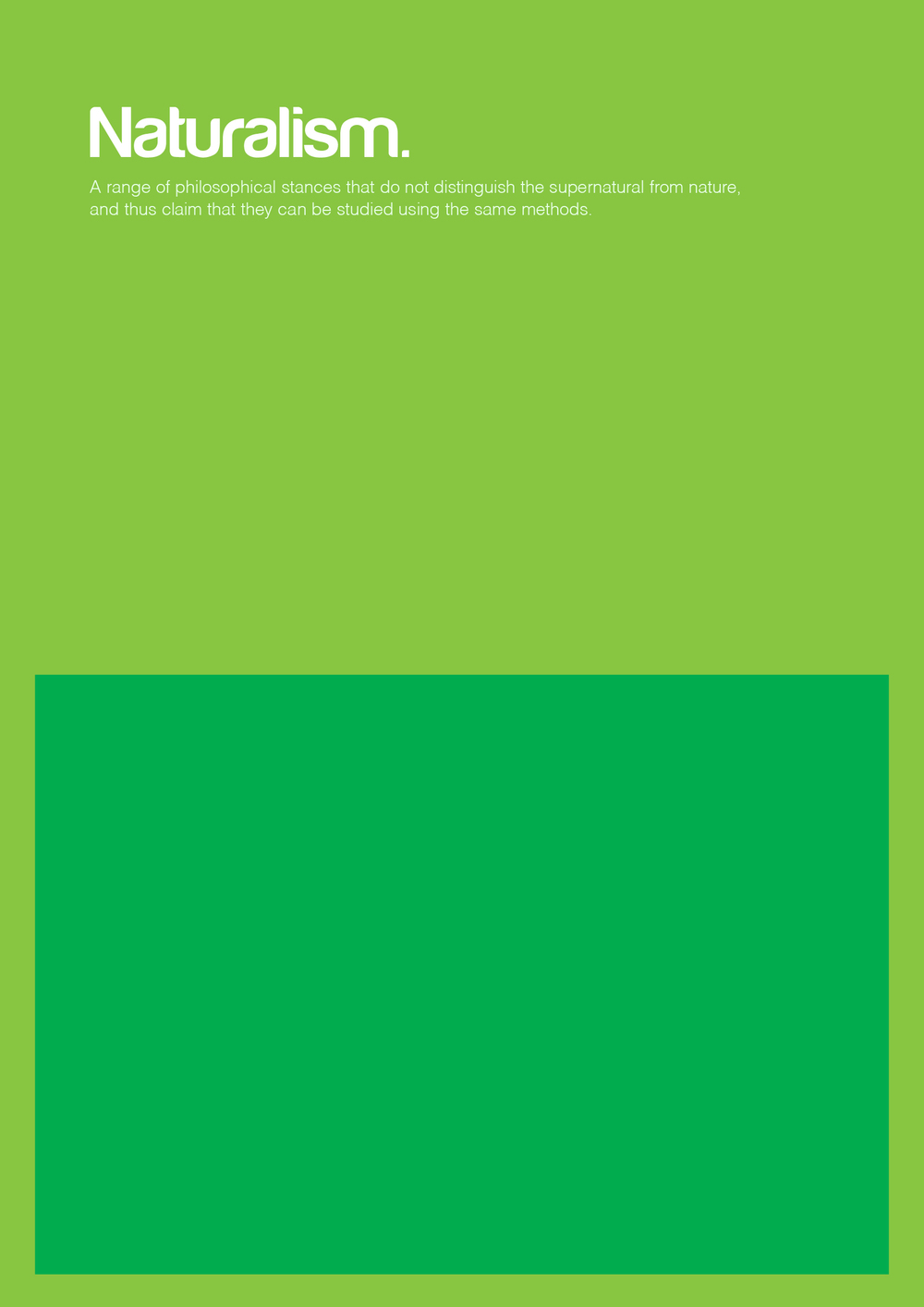 Naturalism.

A range of philosophical stances that do not distinguish the supernatural from nature, and thus claim that they can be studied using the same methods.