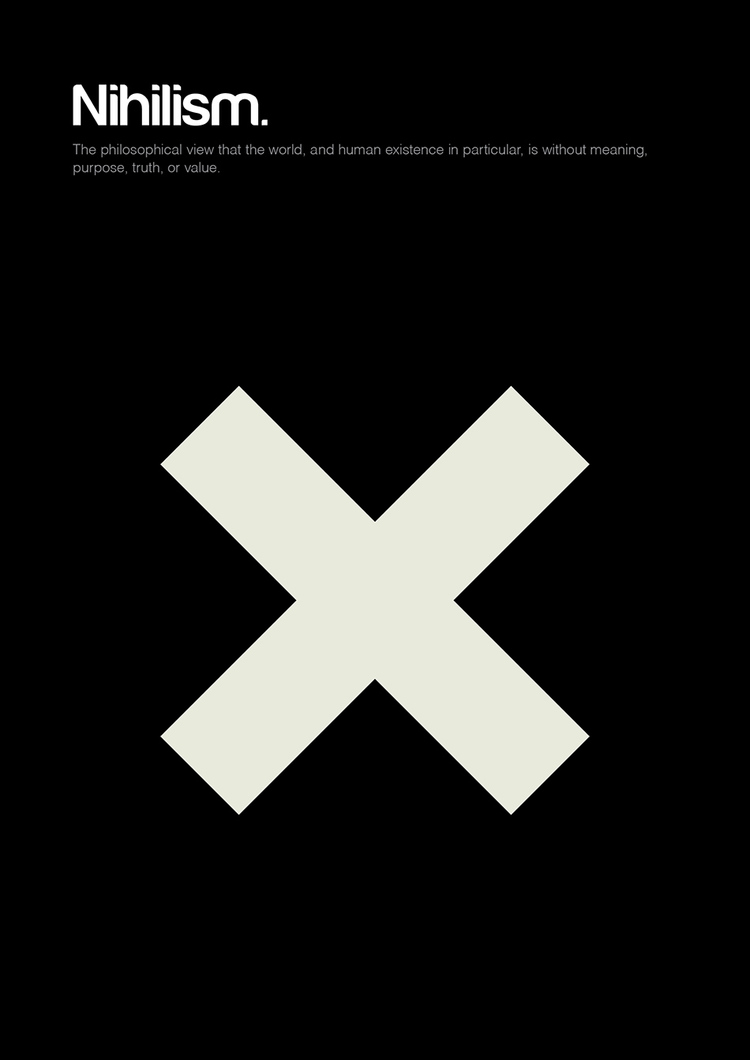 Nihilism.

The philosophical view that the world, and human existence in particular, is without meaning, purpose, truth, or value.