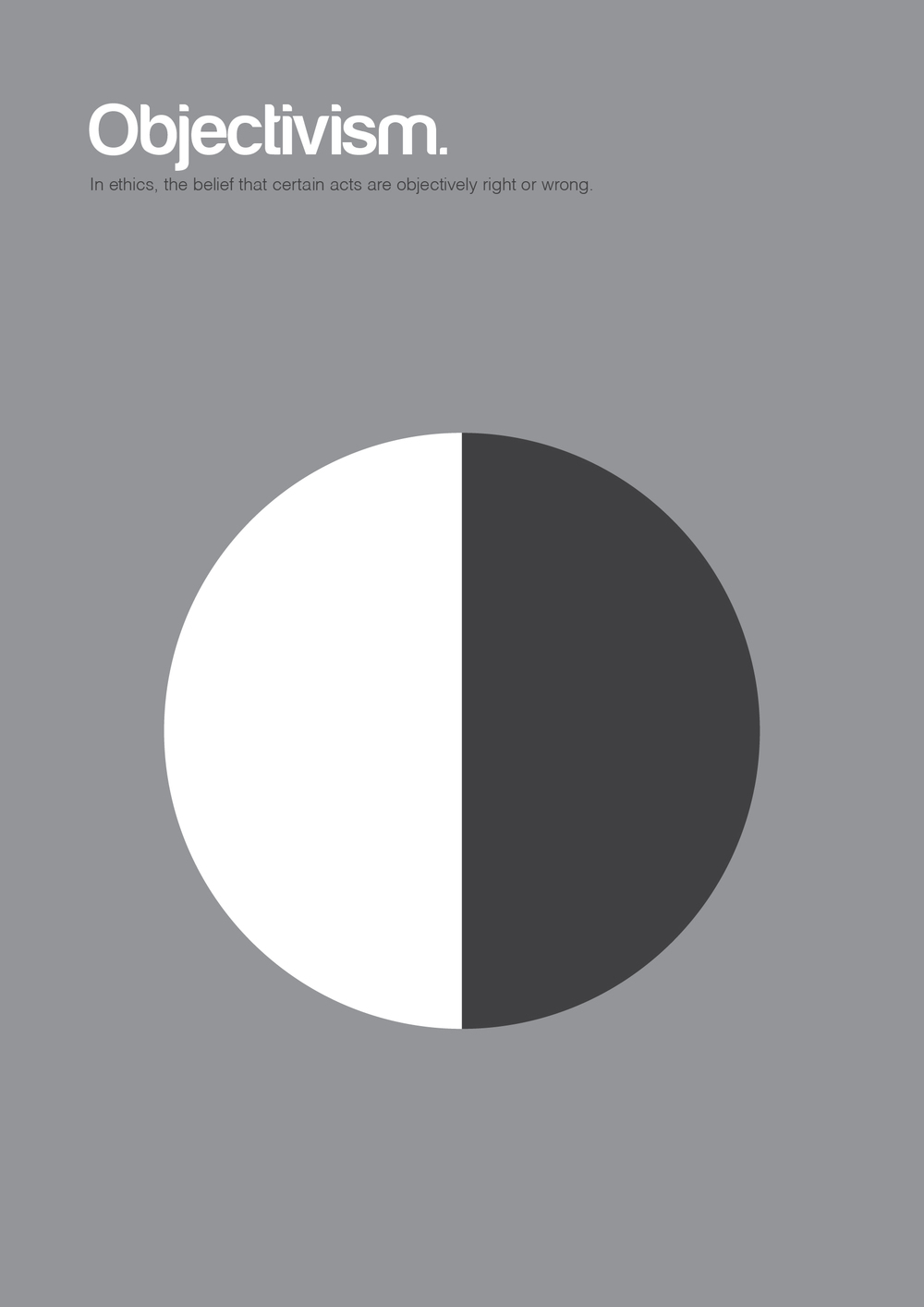 Objectivism.

In ethics, the belief that certain acts are objectively right or wrong.