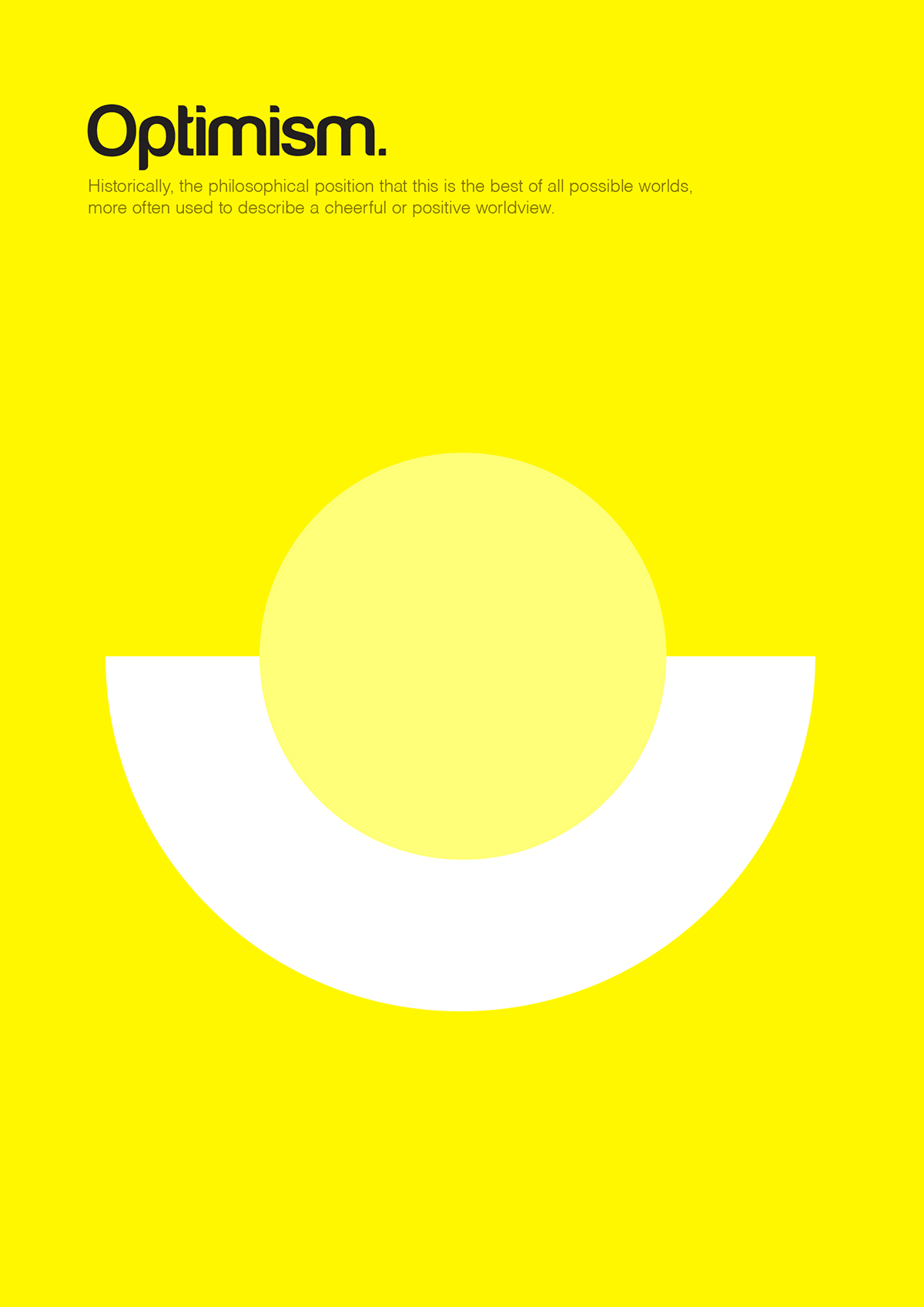 Optimism.

Historically, the philosophical position that this is the best of all possible worlds, more often used to describe a cheerful or positive worldview.