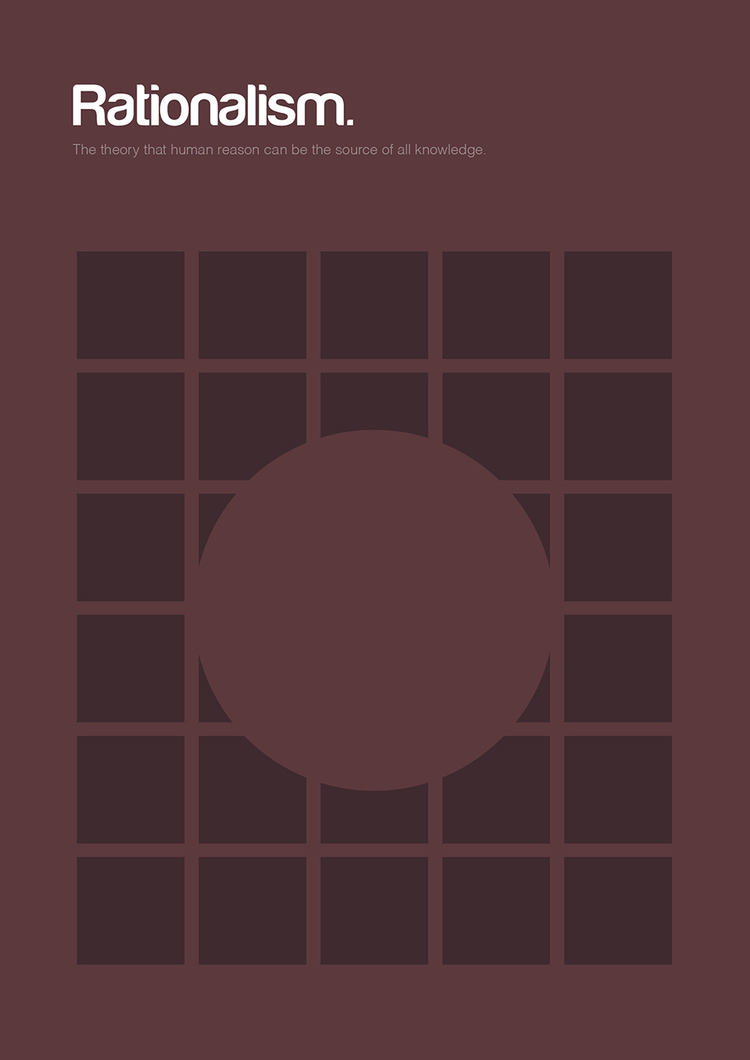 Rationalism.

The theory that human reason can be the source of all knowledge.