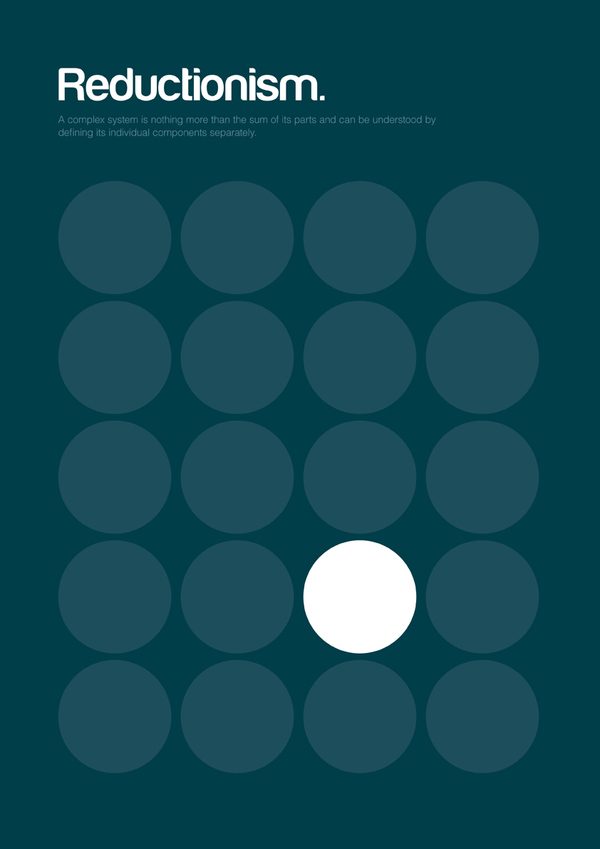 Reductionism.

A complex system is nothing more than the sum of its parts and can be understood by defining its individual components separately.