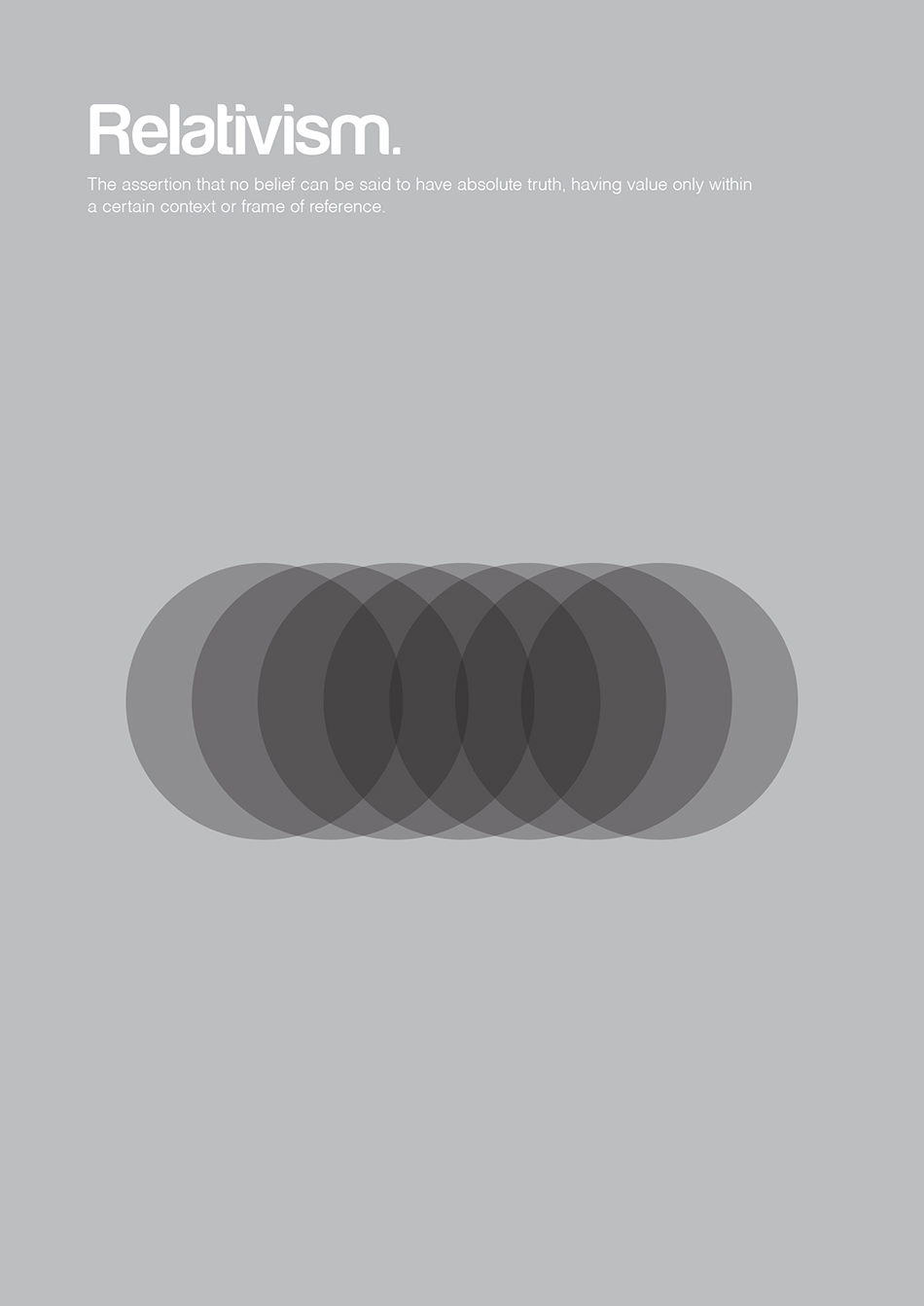 Relativism.

The assertion that no belief can be said to have absolute truth, having value only within a certain context or frame of reference.