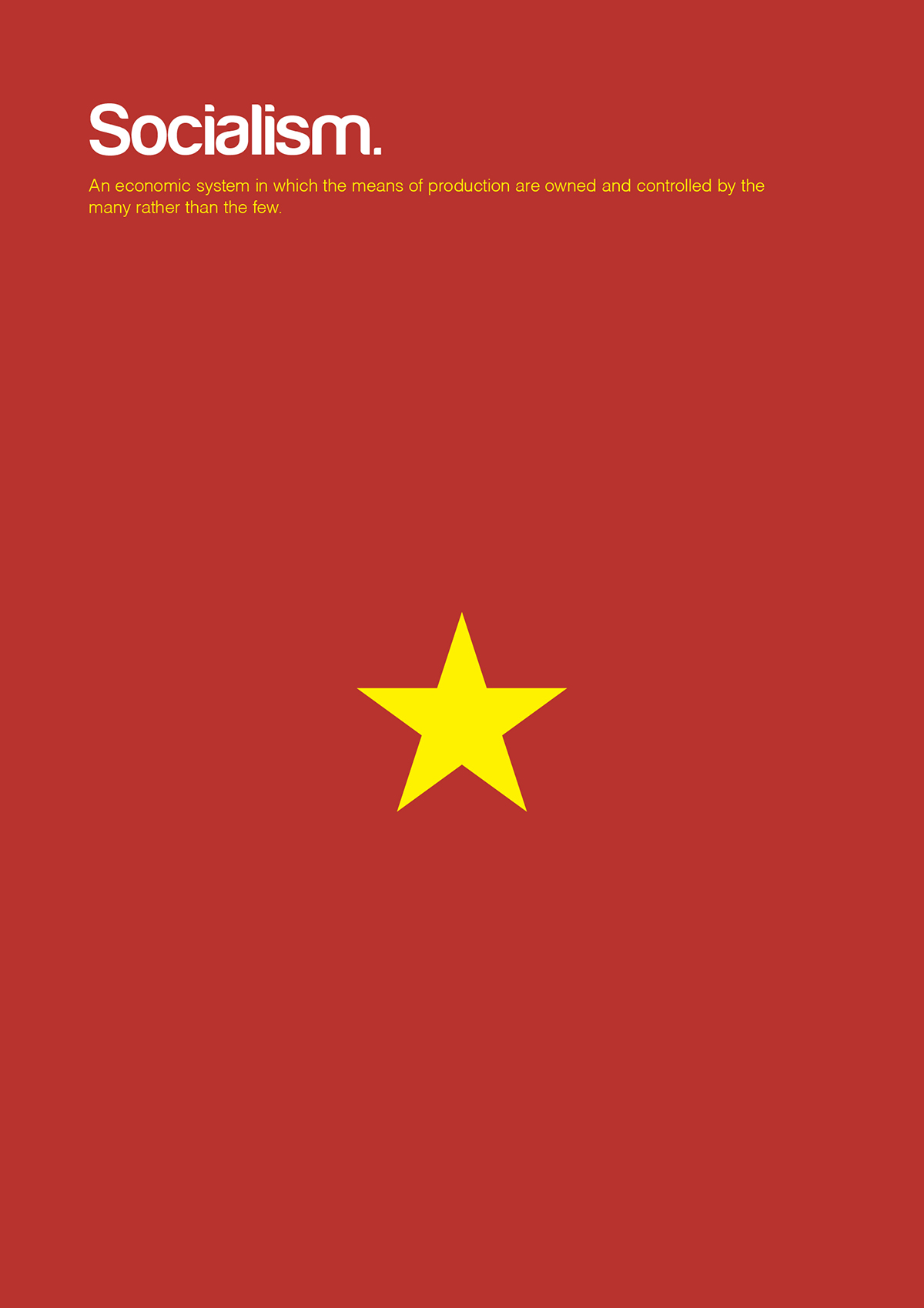 Socialism.

An economic system in which the means of production are owned and controlled by the many rather than the few.