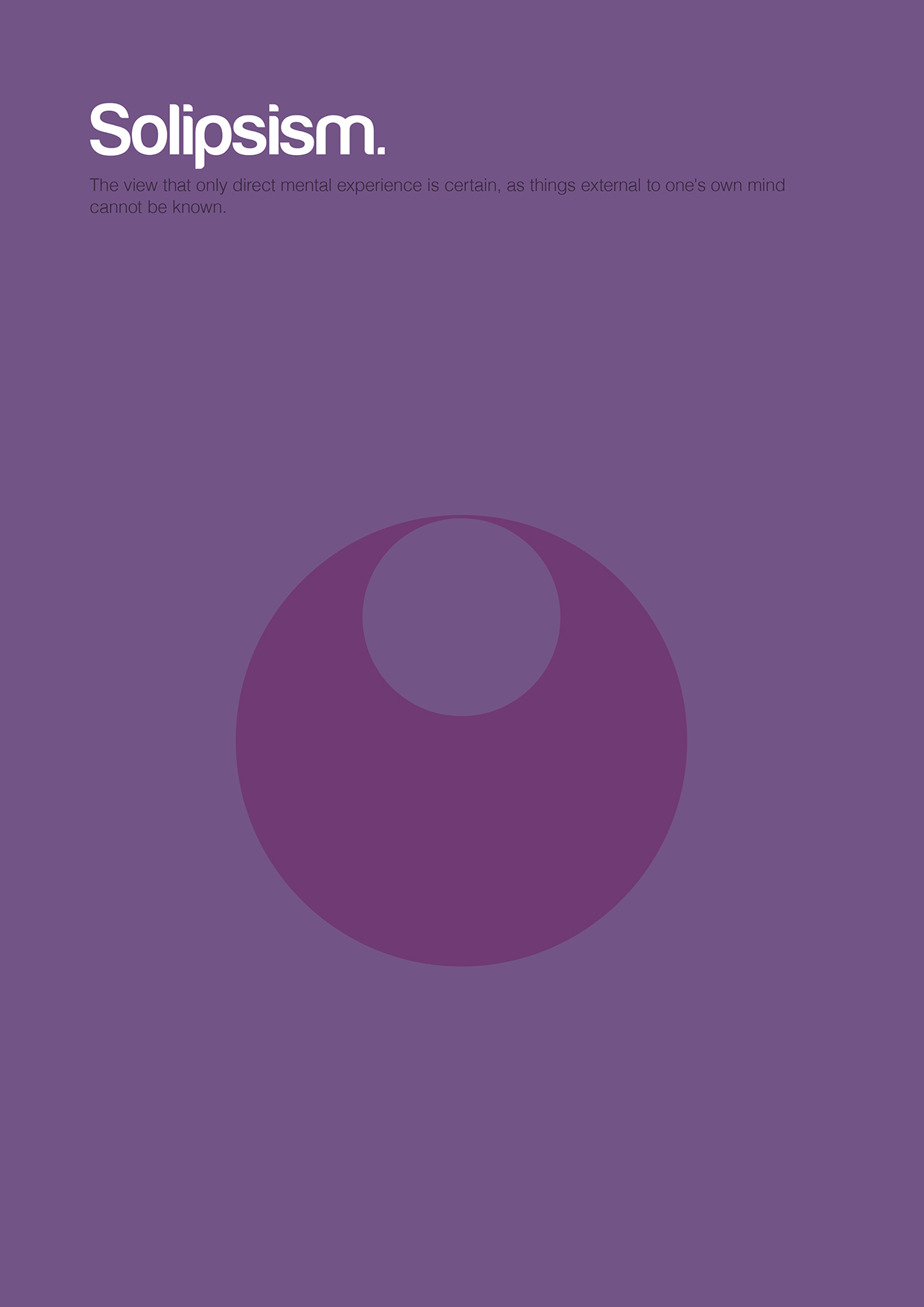 Solipsism.

The view that only direct mental experience is certain, as things external to one's own mind cannot be known.