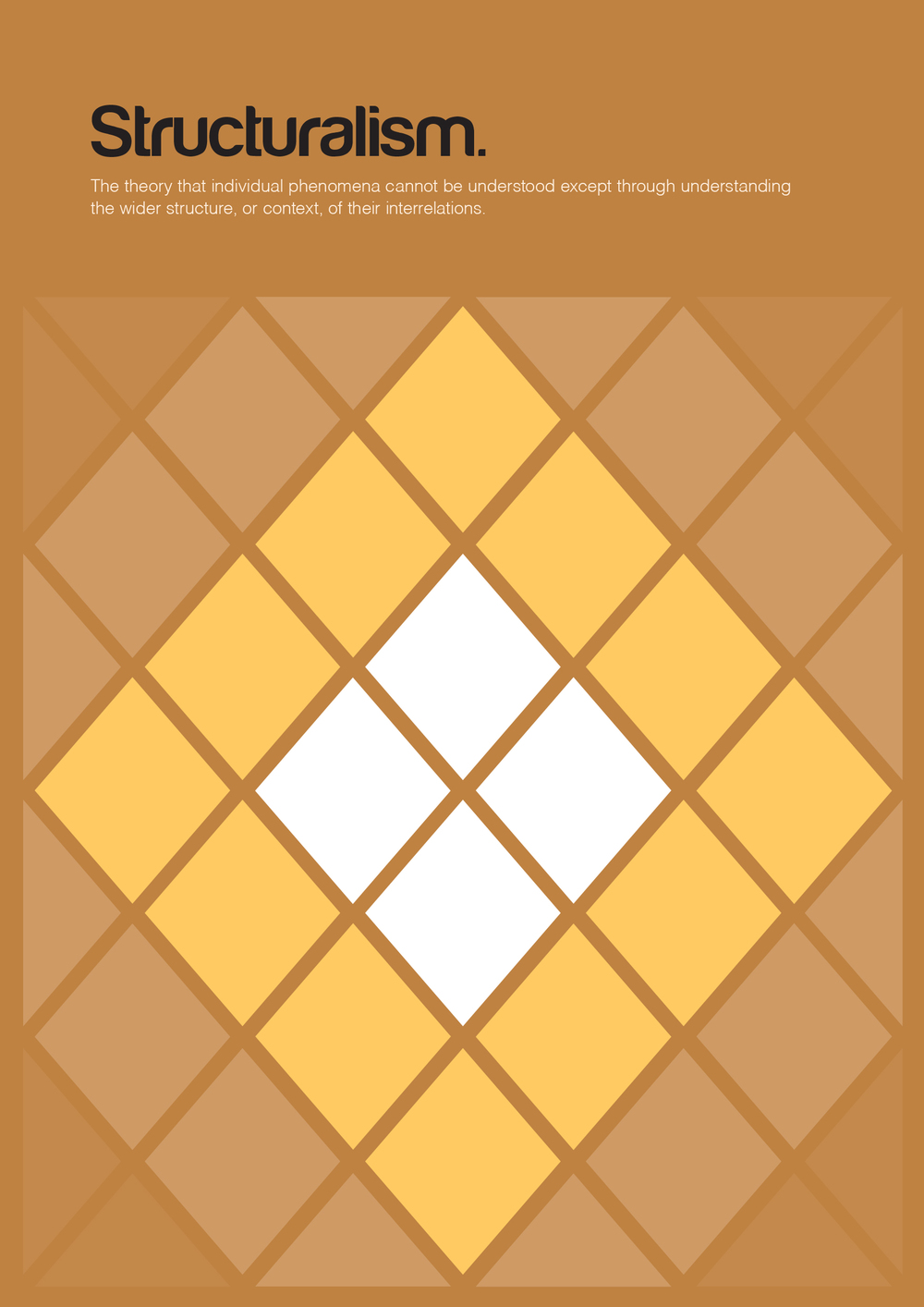 Structuralism.

The theory that individual phenomena cannot be understood except through understanding the wider structure, or context, of their interrelations.