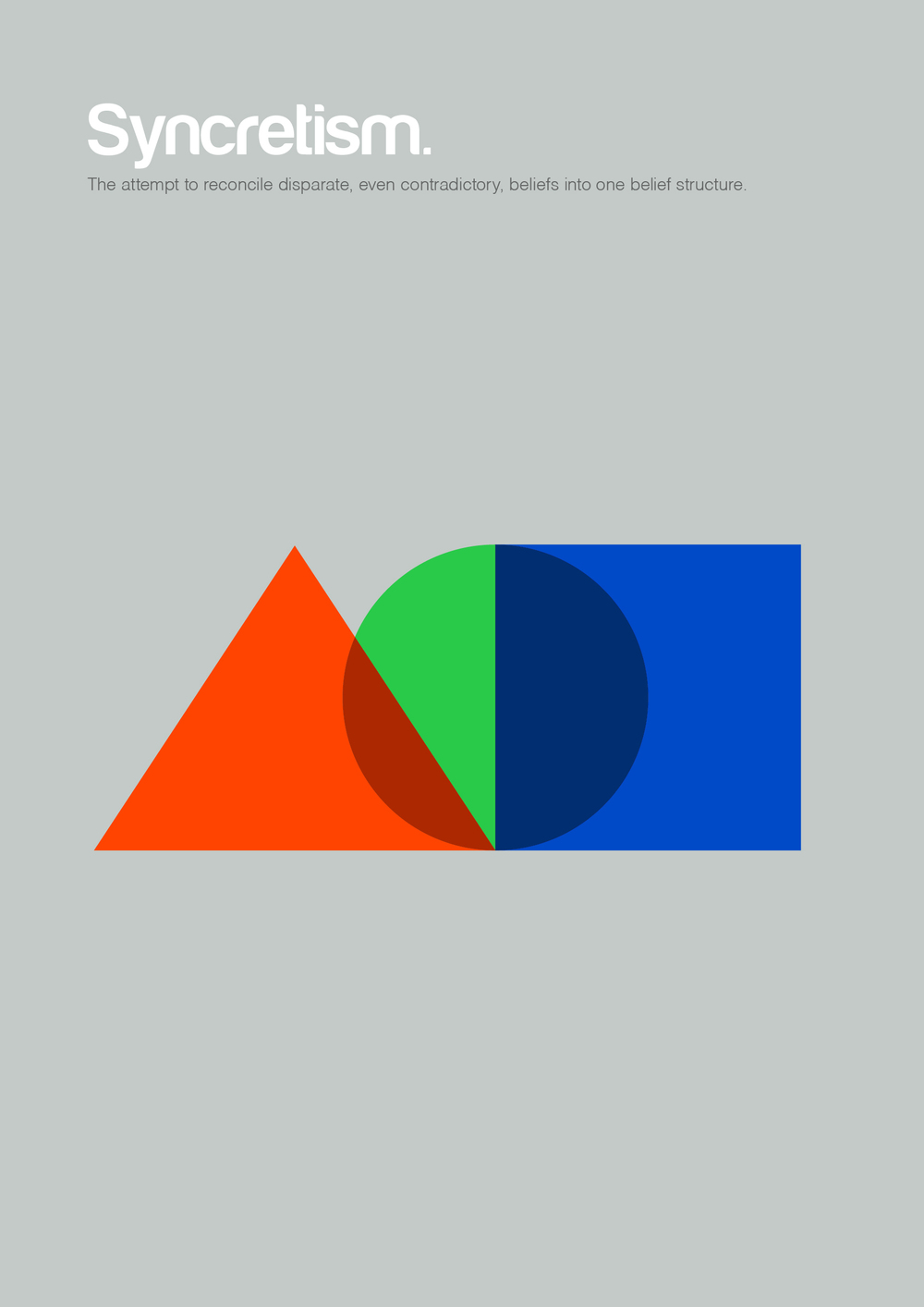 Syncretism.

The attempt to reconcile disparate, even contradictory, beliefs into one belief structure.