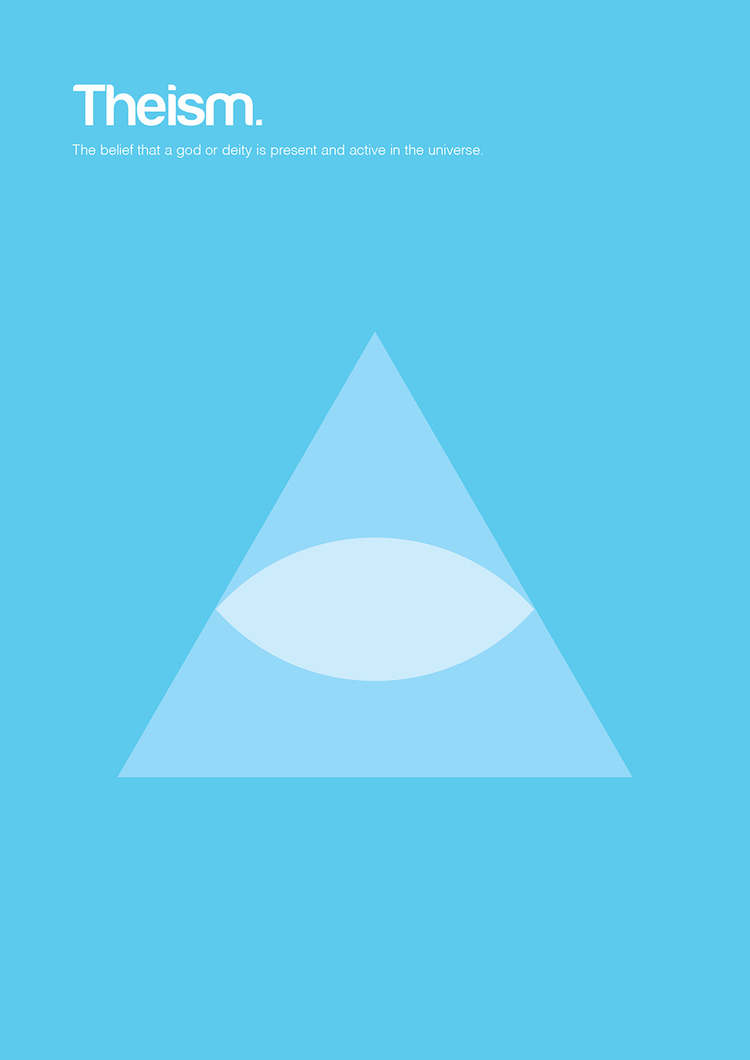 Theism.

The belief that a god or deity is present and active in the universe.