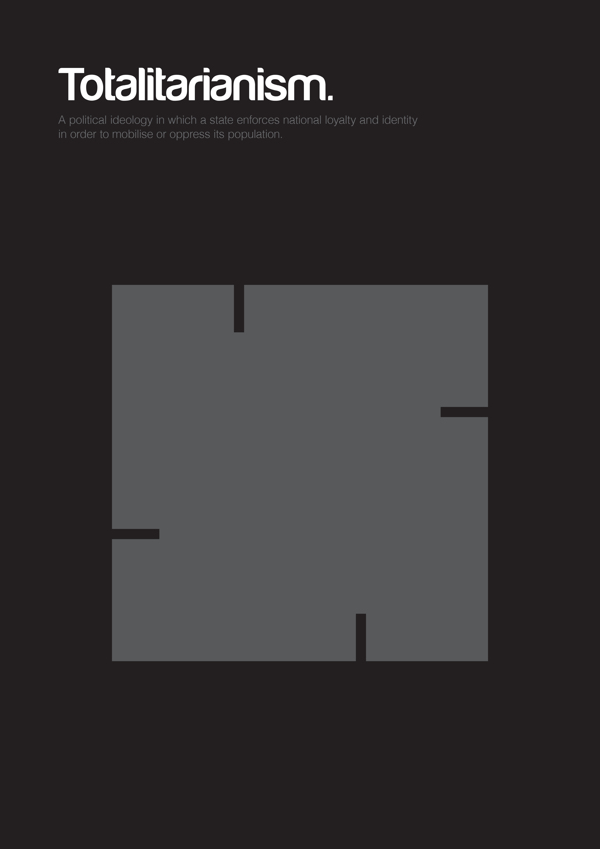 Totalitarianism.

A political ideology in which a state enforces national loyalty and identity in order to mobilise or oppress its population.