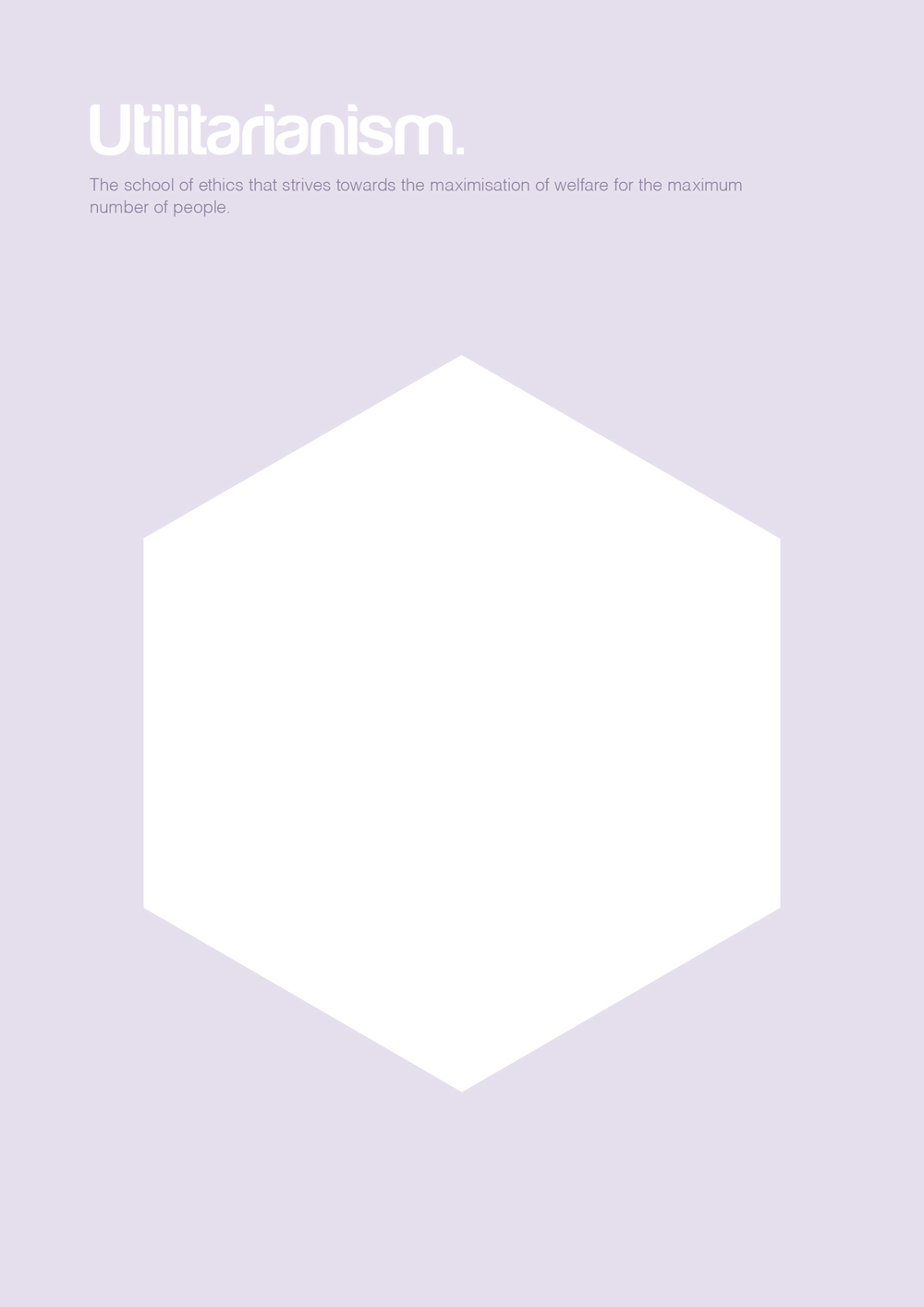 Utilitarianism.

The school of ethics that strives towards the maximisation of welfare for the maximum number of people.