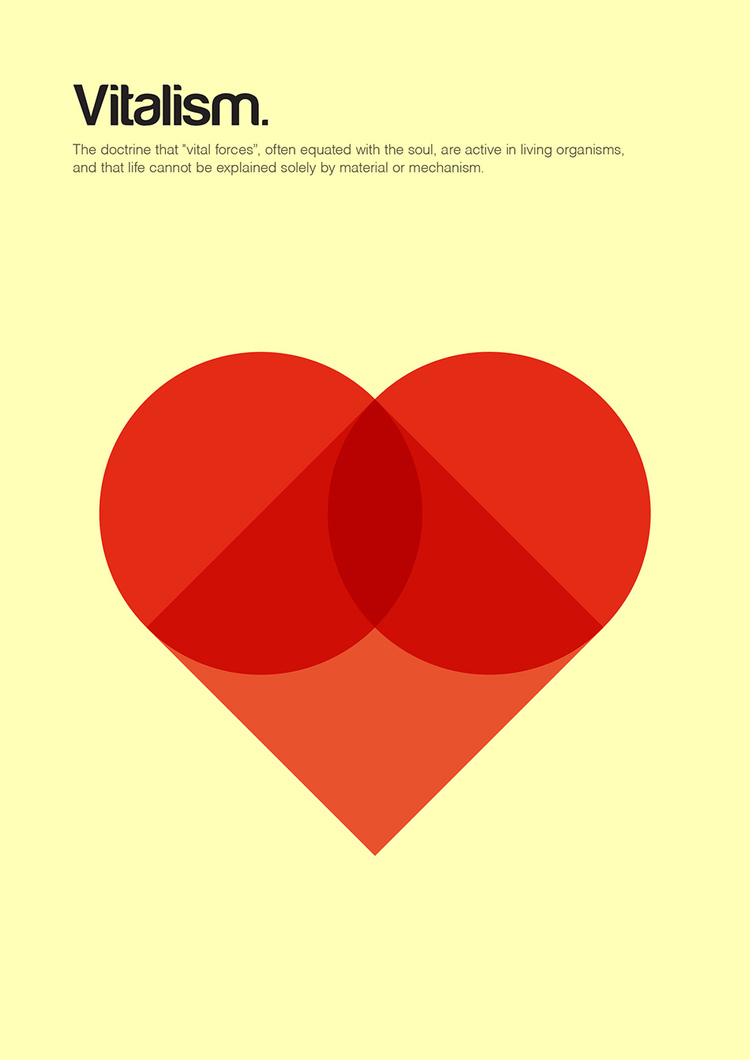 Vitalism.

The doctrine that "vital forces", often equated with the soul, are active in living organisms, and that life cannot be explained solely by material or mechanism.