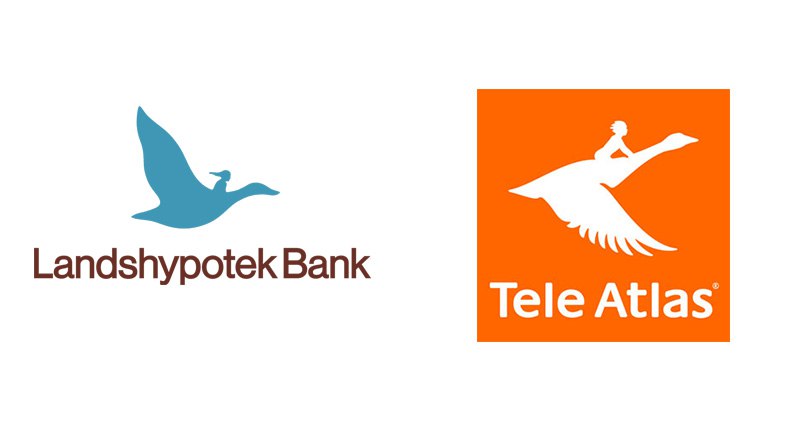 Landshypotek Bank

Tele Atlas®