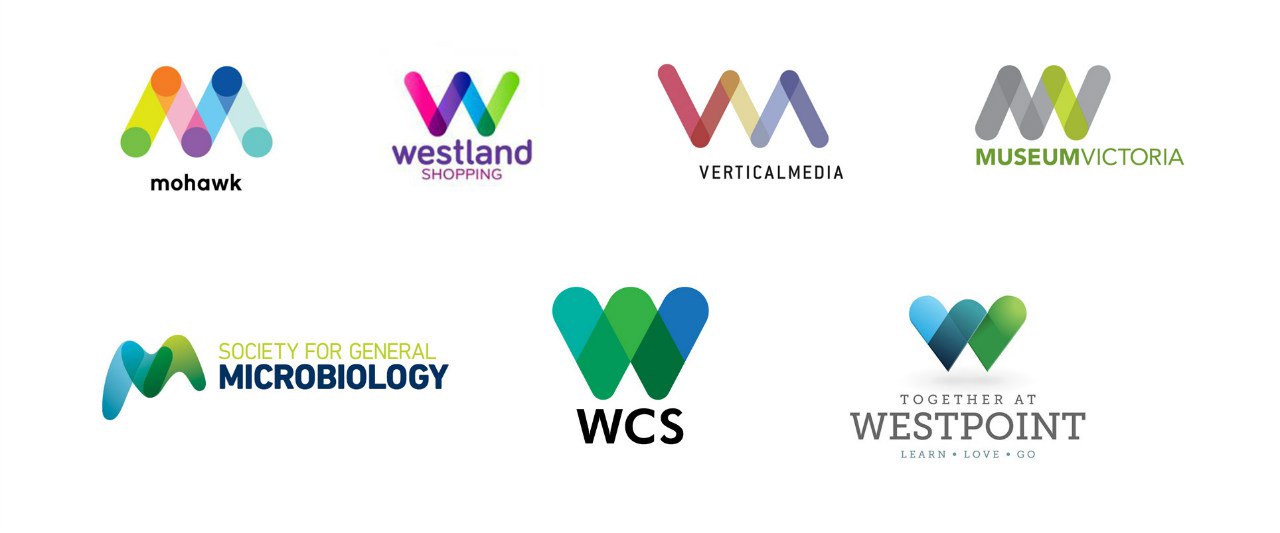 mohawk

westland
SHOPPING

VERTICALMEDIA

MUSEUMVICTORIA

SOCIETY FOR GENERAL
MICROBIOLOGY

WCS

TOGETHER AT
WESTPOINT
LEARN • LOVE • GO