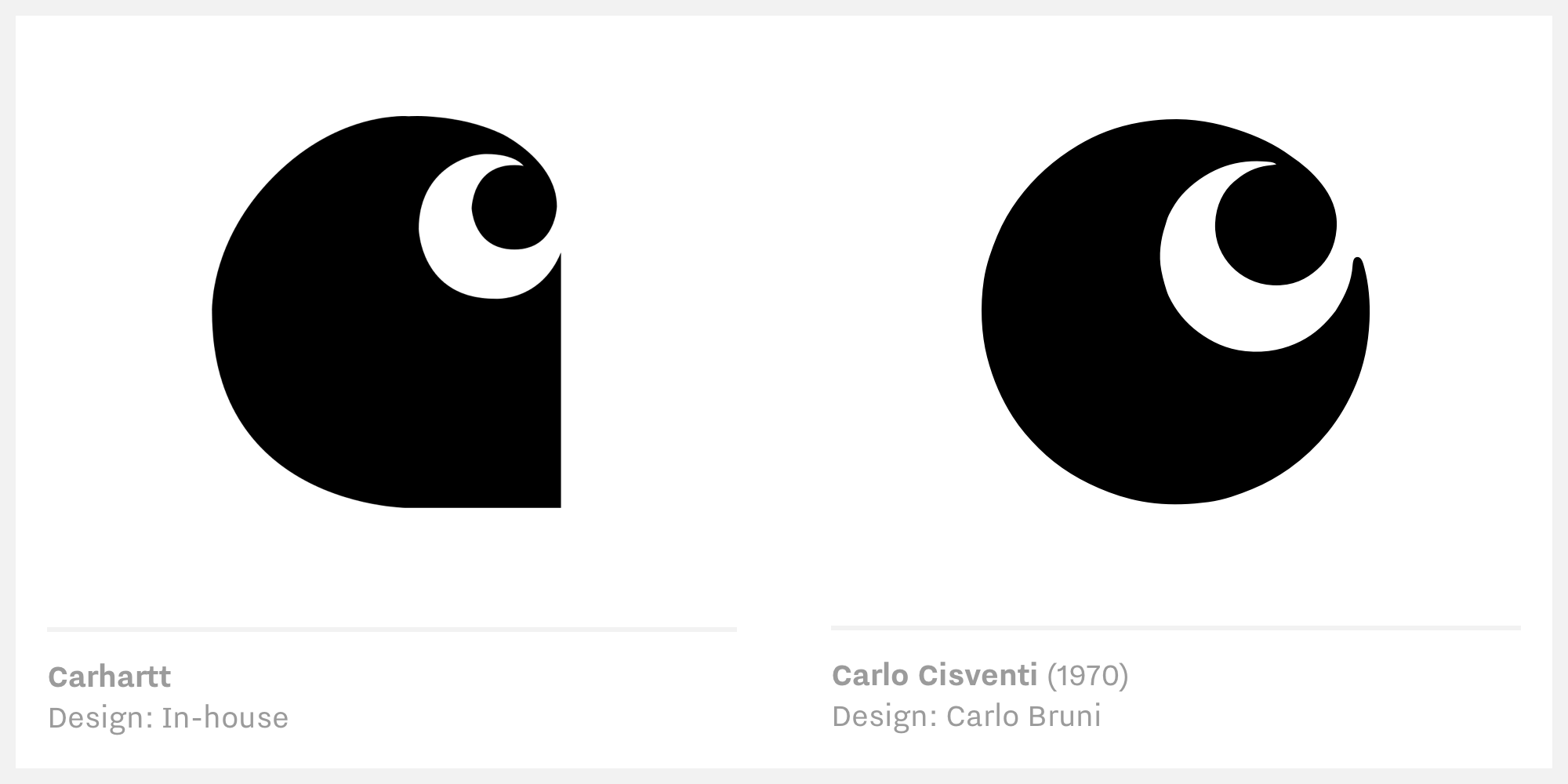 Carhartt
Design: In-house

Carlo Cisventi (1970)
Design: Carlo Bruni